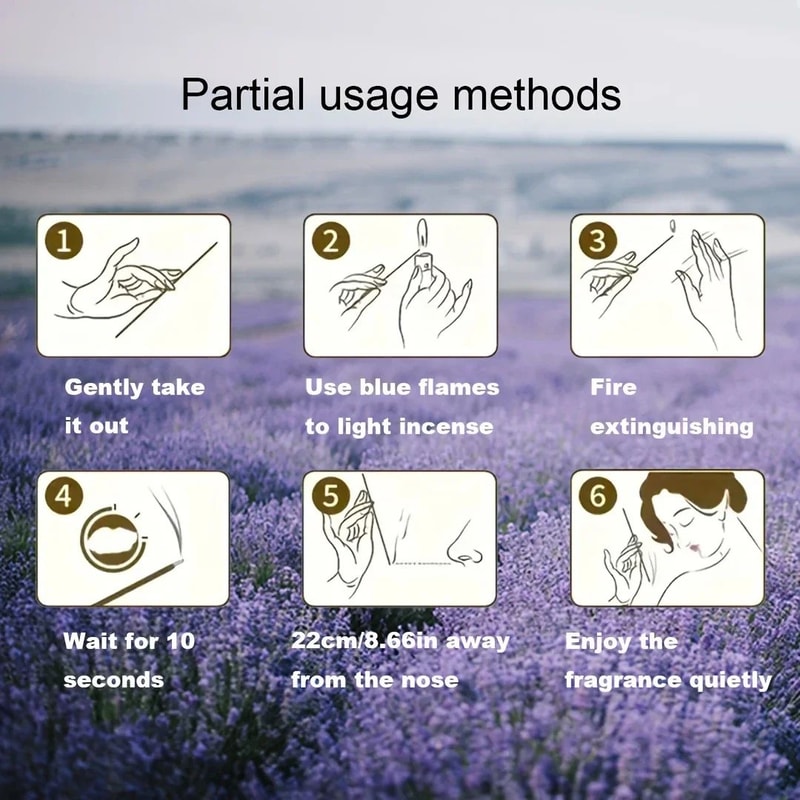 Partial usage methods

1

Gently take it out

2

Use blue flames to light incense

3

Fire extinguishing

4

Wait for 10 seconds

5

22cm/8.66in away from the nose

6

Enjoy the fragrance quietly