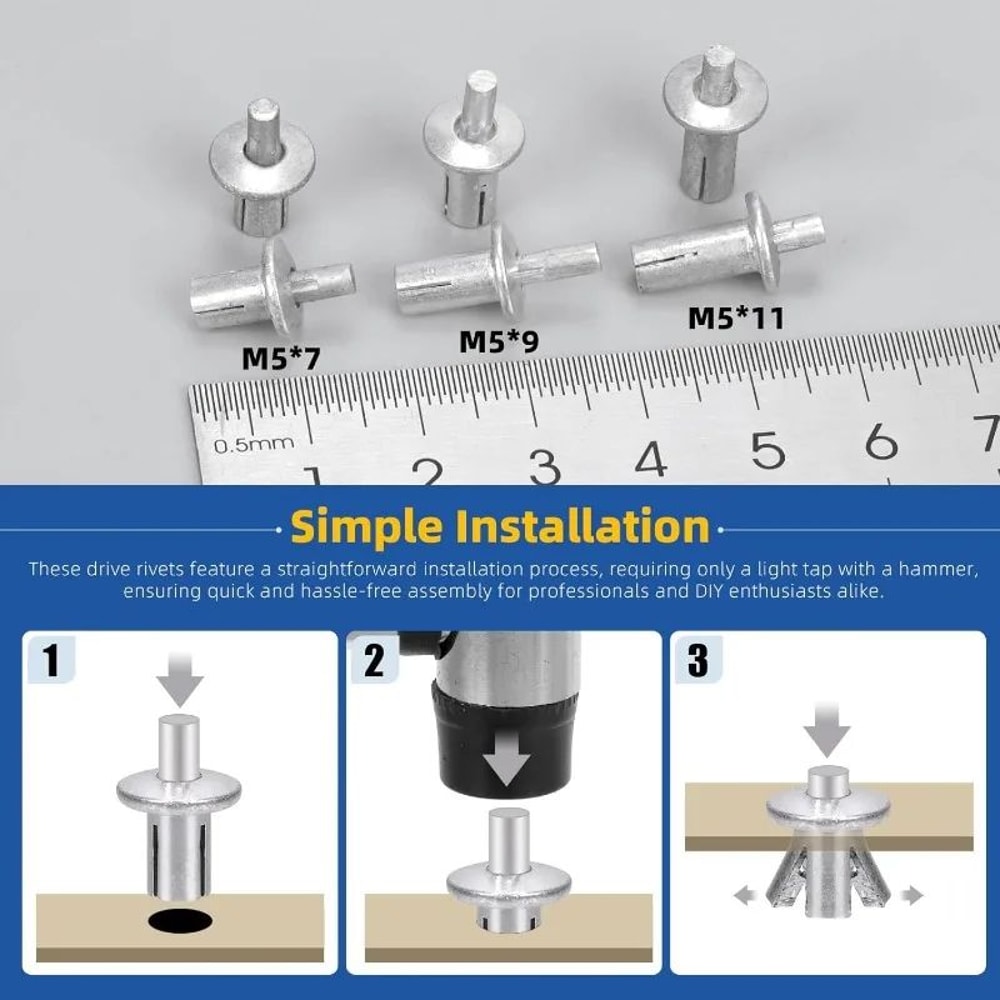 M5*7

M5*9

M5*11

0.5mm

1 2 3 4 5 6 7

Simple Installation

These drive rivets feature a straightforward installation process, requiring only a light tap with a hammer, ensuring quick and hassle-free assembly for professionals and DIY enthusiasts alike.

1

2

3