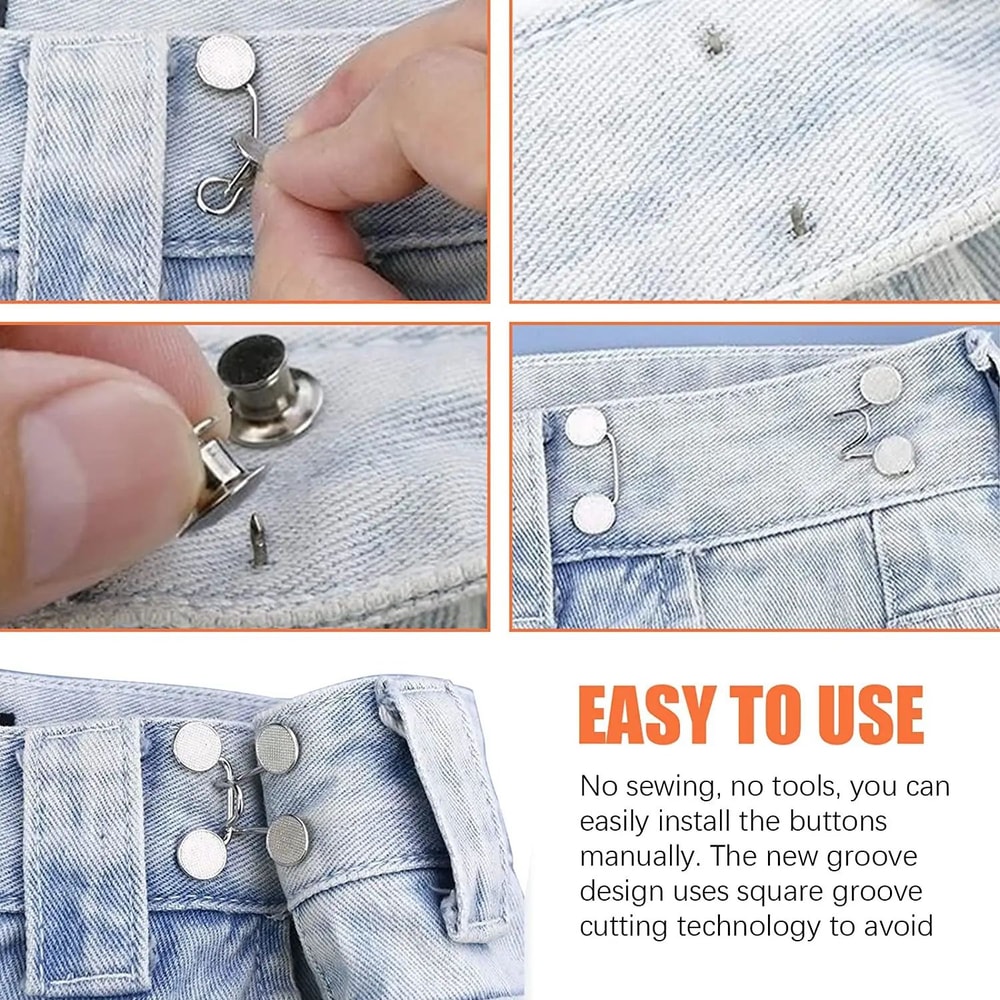 EASY TO USE

No sewing, no tools, you can easily install the buttons manually. The new groove design uses square groove cutting technology to avoid