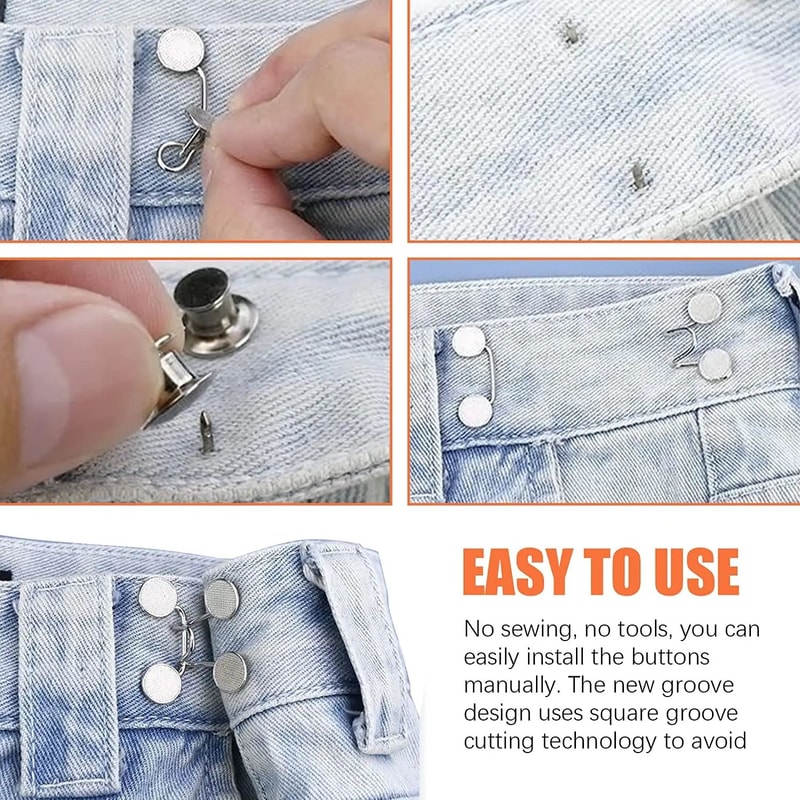 EASY TO USE

No sewing, no tools, you can easily install the buttons manually. The new groove design uses square groove cutting technology to avoid