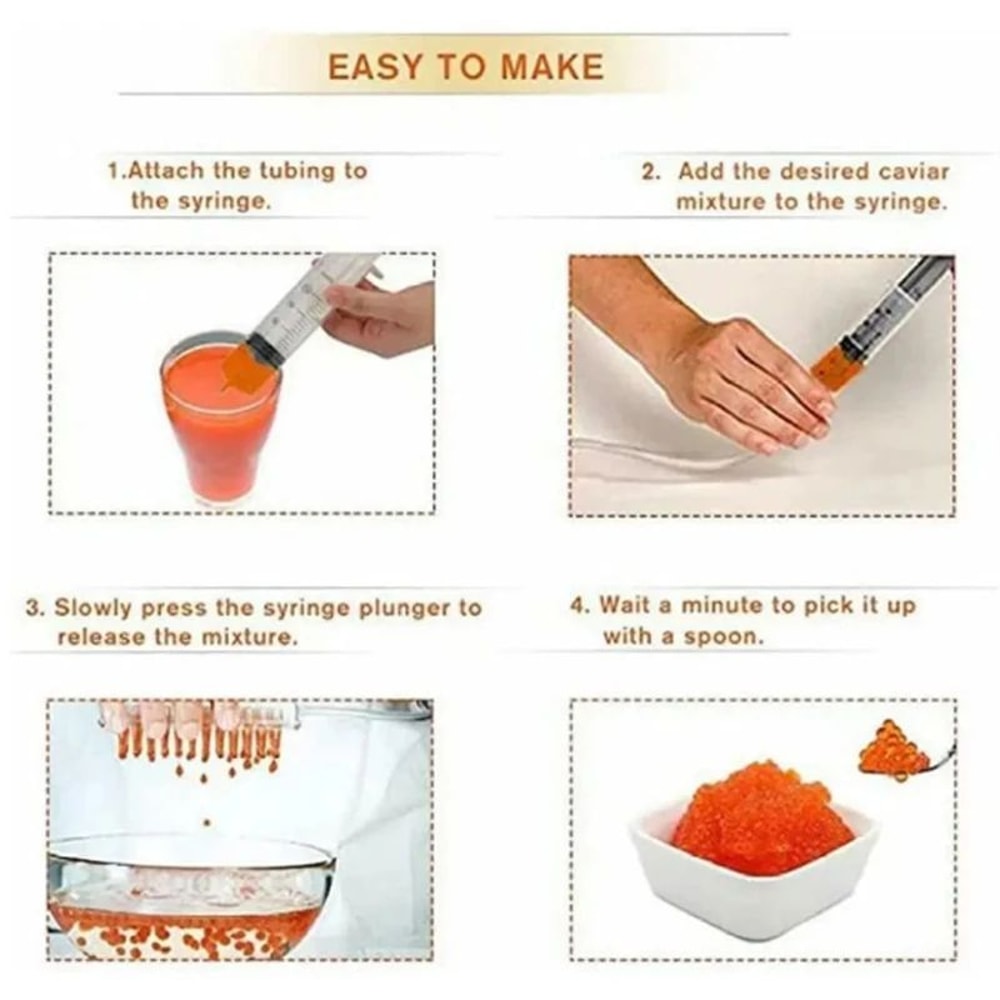 EASY TO MAKE

1.Attach the tubing to the syringe.

2. Add the desired caviar mixture to the syringe.

3. Slowly press the syringe plunger to release the mixture.

4. Wait a minute to pick it up with a spoon.