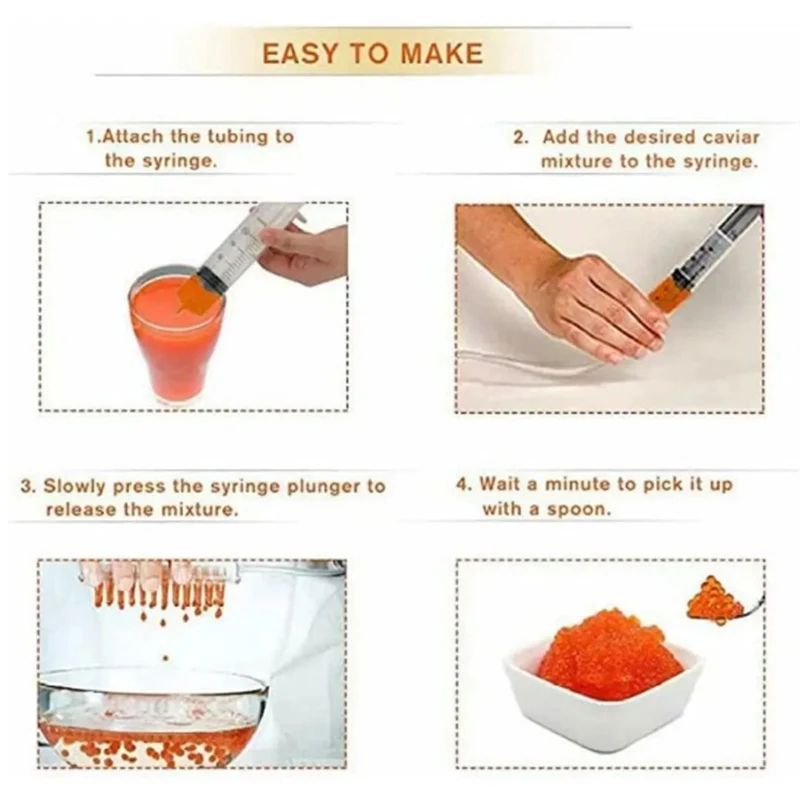 EASY TO MAKE

1.Attach the tubing to the syringe.

2. Add the desired caviar mixture to the syringe.

3. Slowly press the syringe plunger to release the mixture.

4. Wait a minute to pick it up with a spoon.