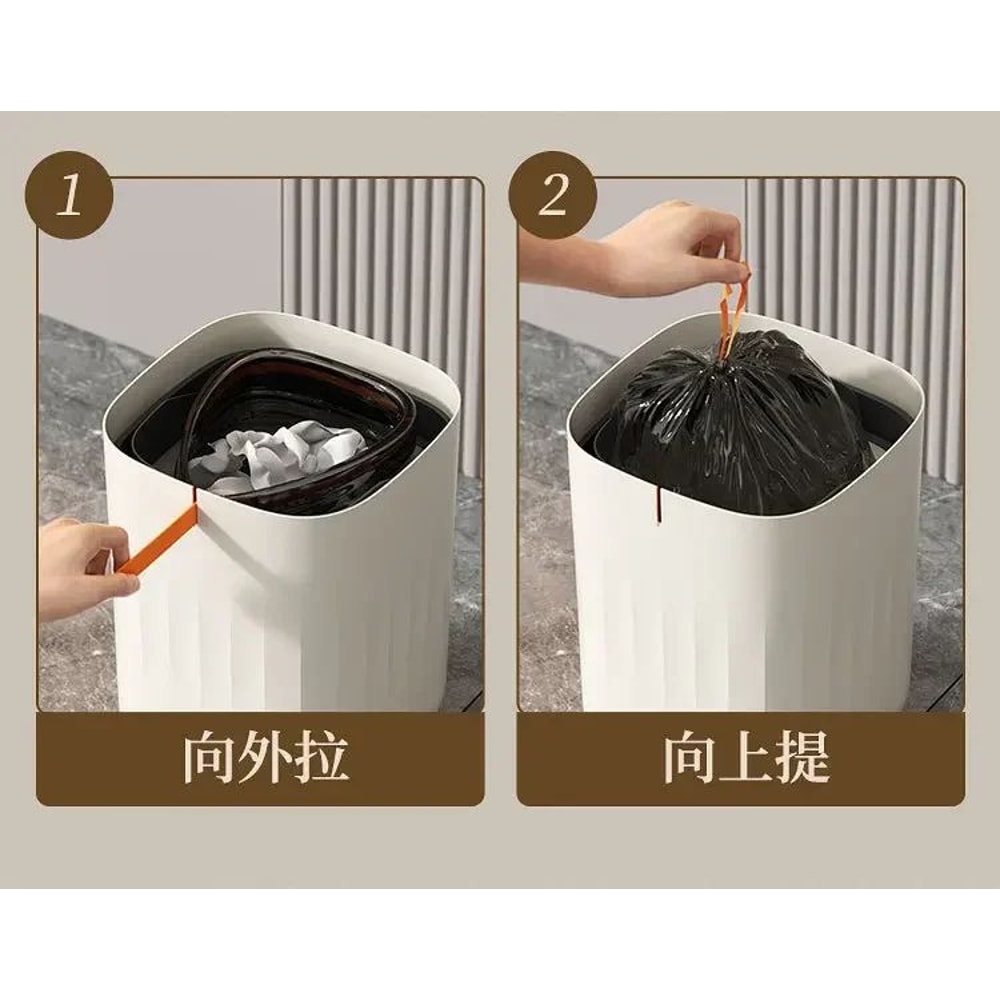 1

向外拉

2

向上提