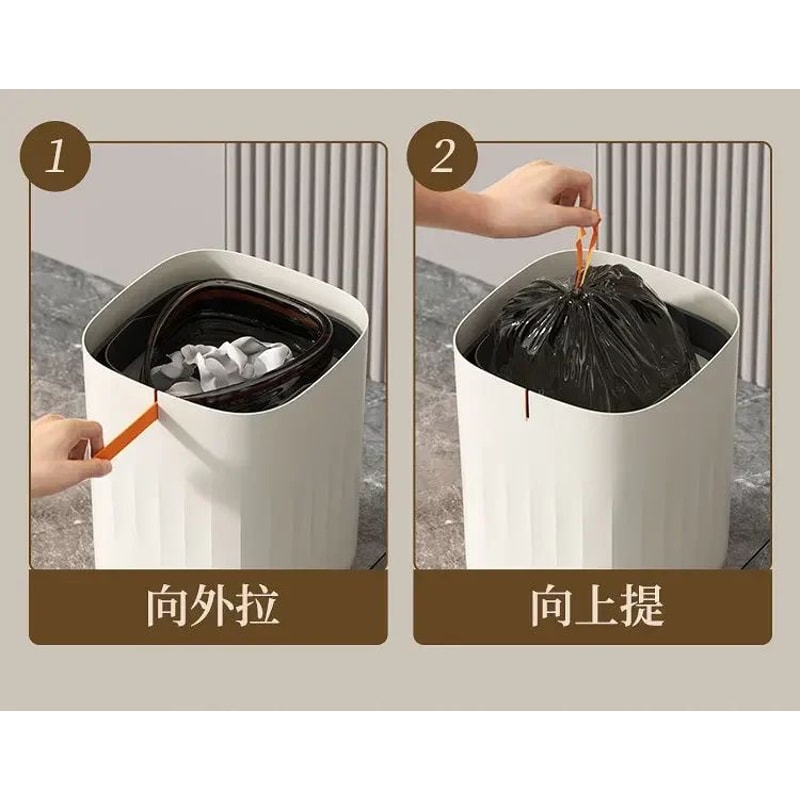 1

向外拉

2

向上提