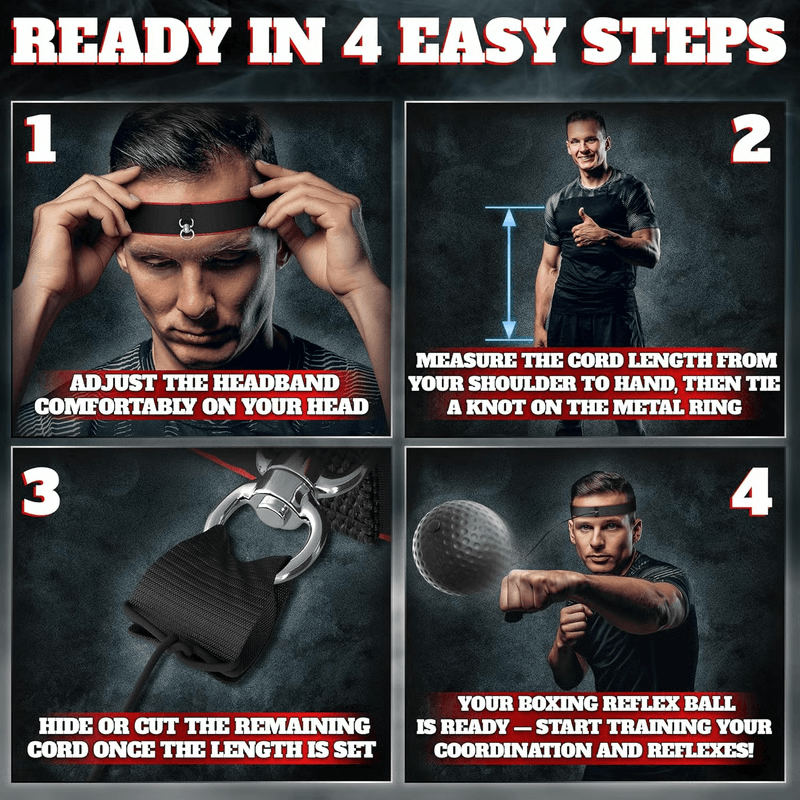 READY IN 4 EASY STEPS

1

ADJUST THE HEADBAND COMFORTABLY ON YOUR HEAD

2

MEASURE THE CORD LENGTH FROM YOUR SHOULDER TO HAND, THEN TIE A KNOT ON THE METAL RING

3

HIDE OR CUT THE REMAINING CORD ONCE THE LENGTH IS SET

4

YOUR BOXING REFLEX BALL IS READY — START TRAINING YOUR COORDINATION AND REFLEXES!