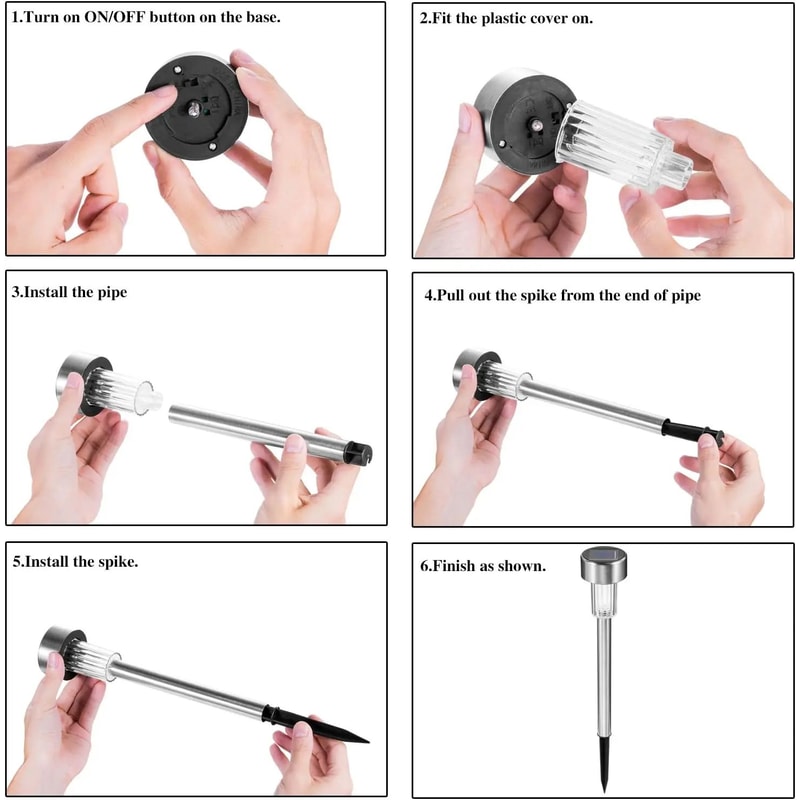 1.Turn on ON/OFF button on the base.

2.Fit the plastic cover on.

3.Install the pipe

4.Pull out the spike from the end of pipe

5.Install the spike.

6.Finish as shown.