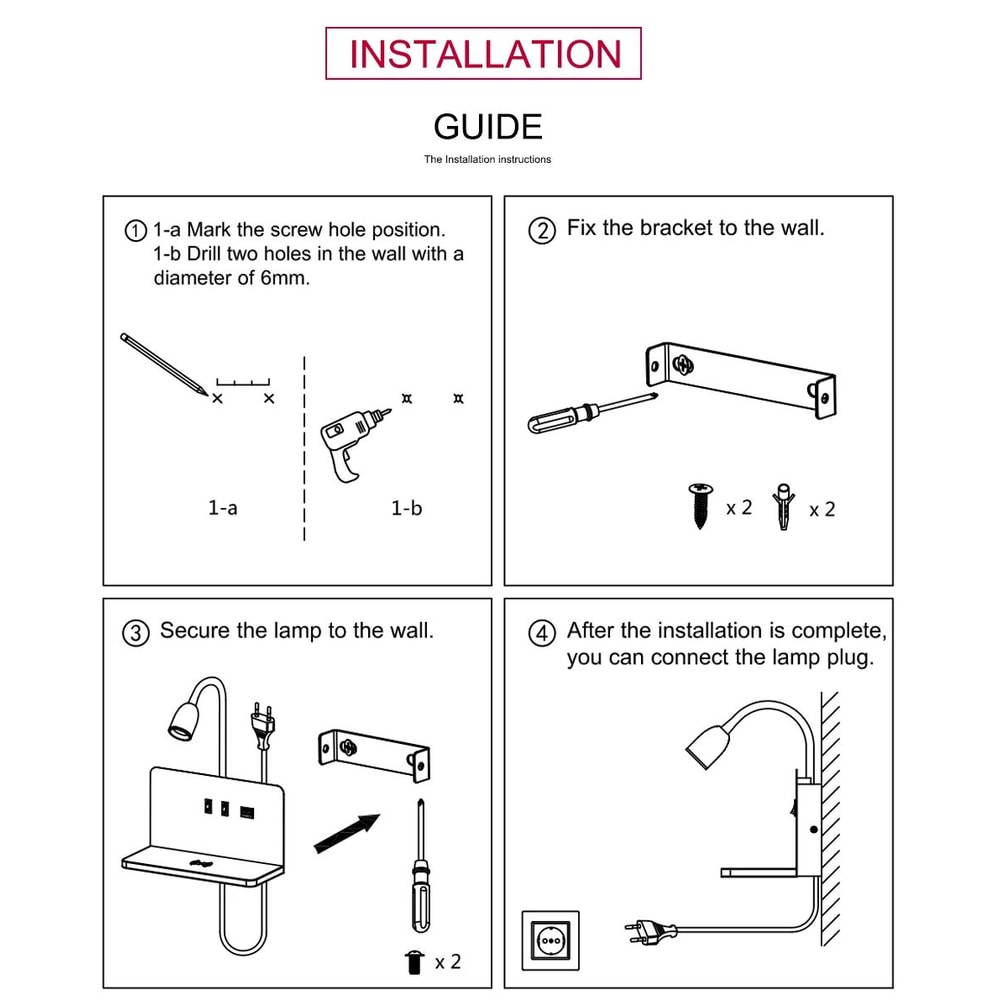 INSTALLATION

GUIDE

The Installation instructions

① 1-a Mark the screw hole position.
1-b Drill two holes in the wall with a diameter of 6mm.

1-a

1-b

② Fix the bracket to the wall.

x 2

x 2

③ Secure the lamp to the wall.

x 2

④ After the installation is complete, you can connect the lamp plug.