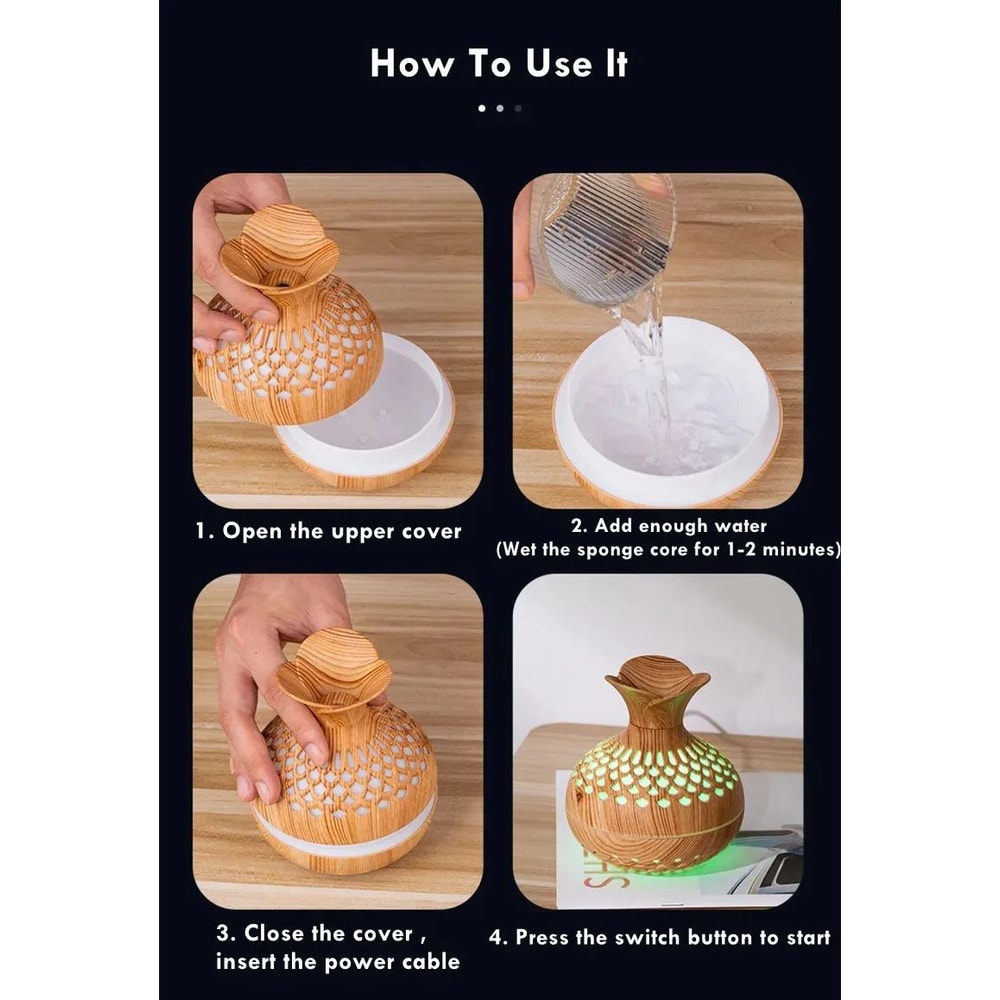 How To Use It

1. Open the upper cover

2. Add enough water
(Wet the sponge core for 1-2 minutes)

3. Close the cover , insert the power cable

4. Press the switch button to start