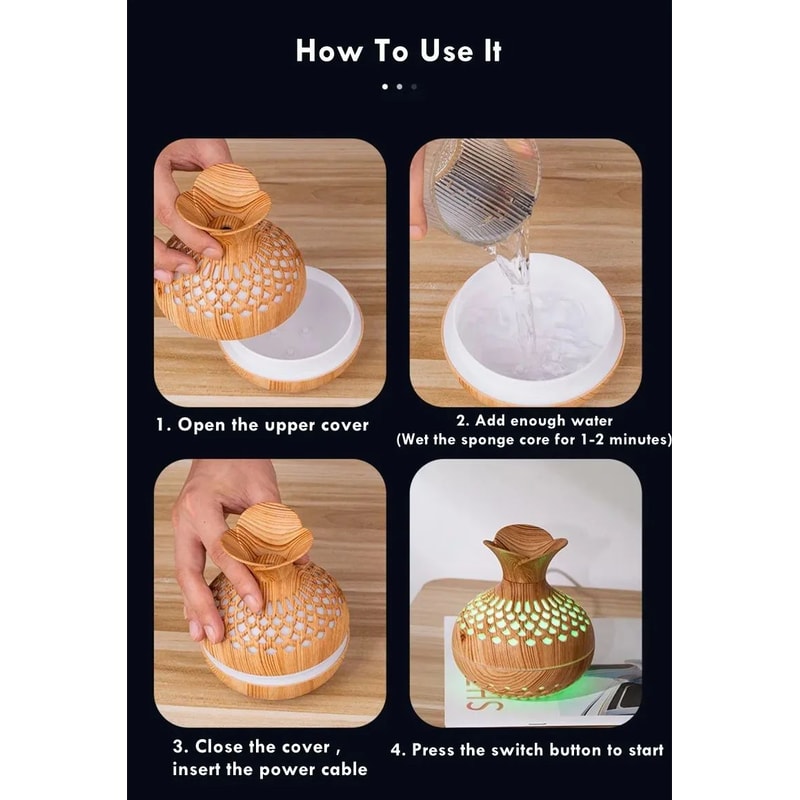 How To Use It

1. Open the upper cover

2. Add enough water
(Wet the sponge core for 1-2 minutes)

3. Close the cover ,
insert the power cable

4. Press the switch button to start