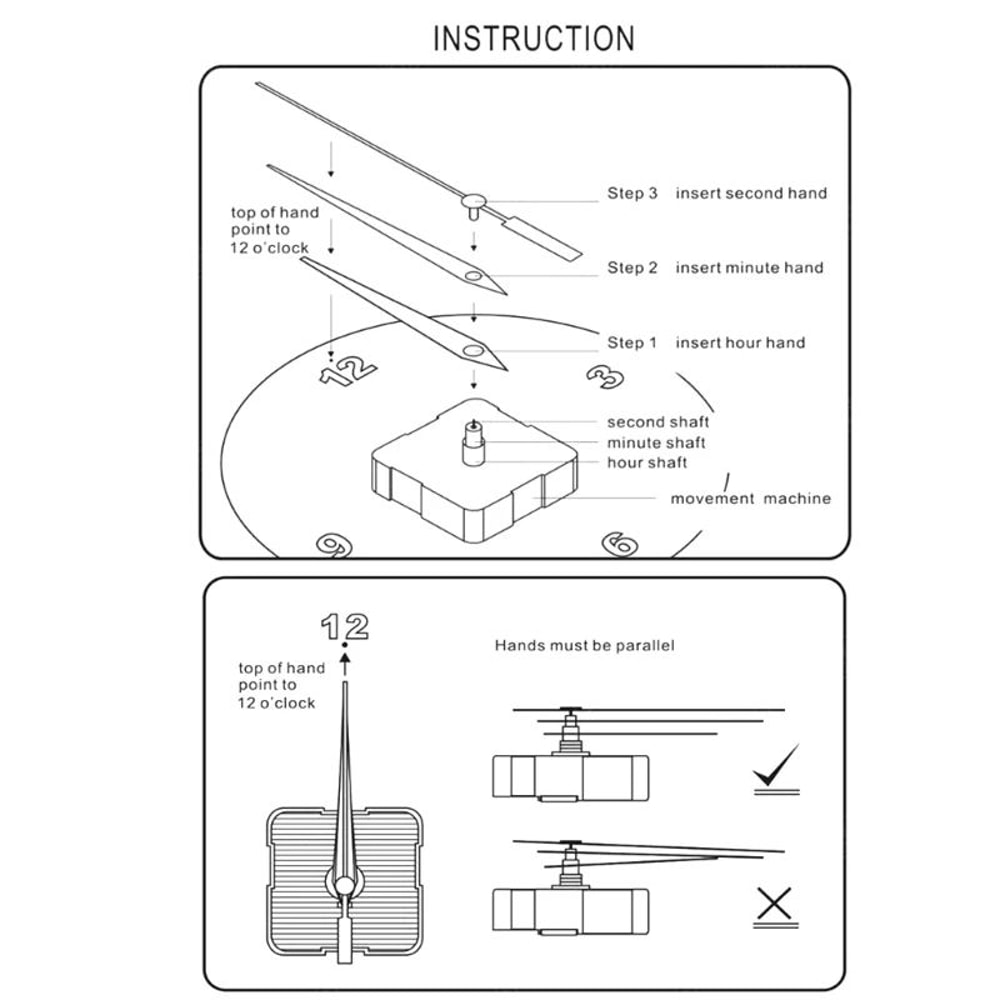 INSTRUCTION

top of hand point to 12 o'clock

Step 3 insert second hand

Step 2 insert minute hand

Step 1 insert hour hand

12

3

second shaft
minute shaft
hour shaft

movement machine

9

6

12

top of hand point to 12 o'clock

Hands must be parallel