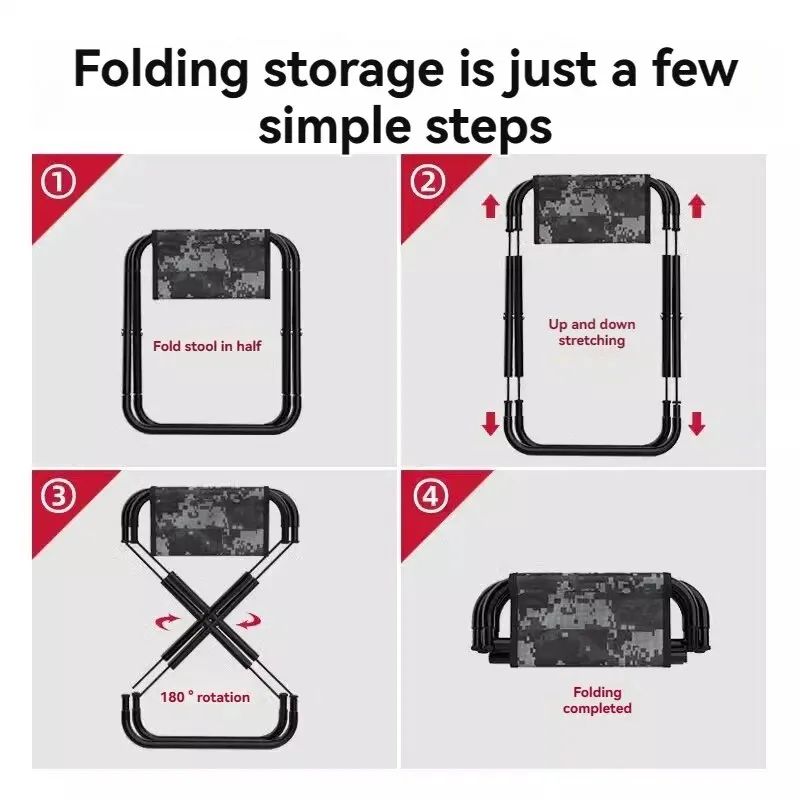 Folding storage is just a few simple steps

①

Fold stool in half

②

Up and down stretching

③

180 ° rotation

④

Folding completed