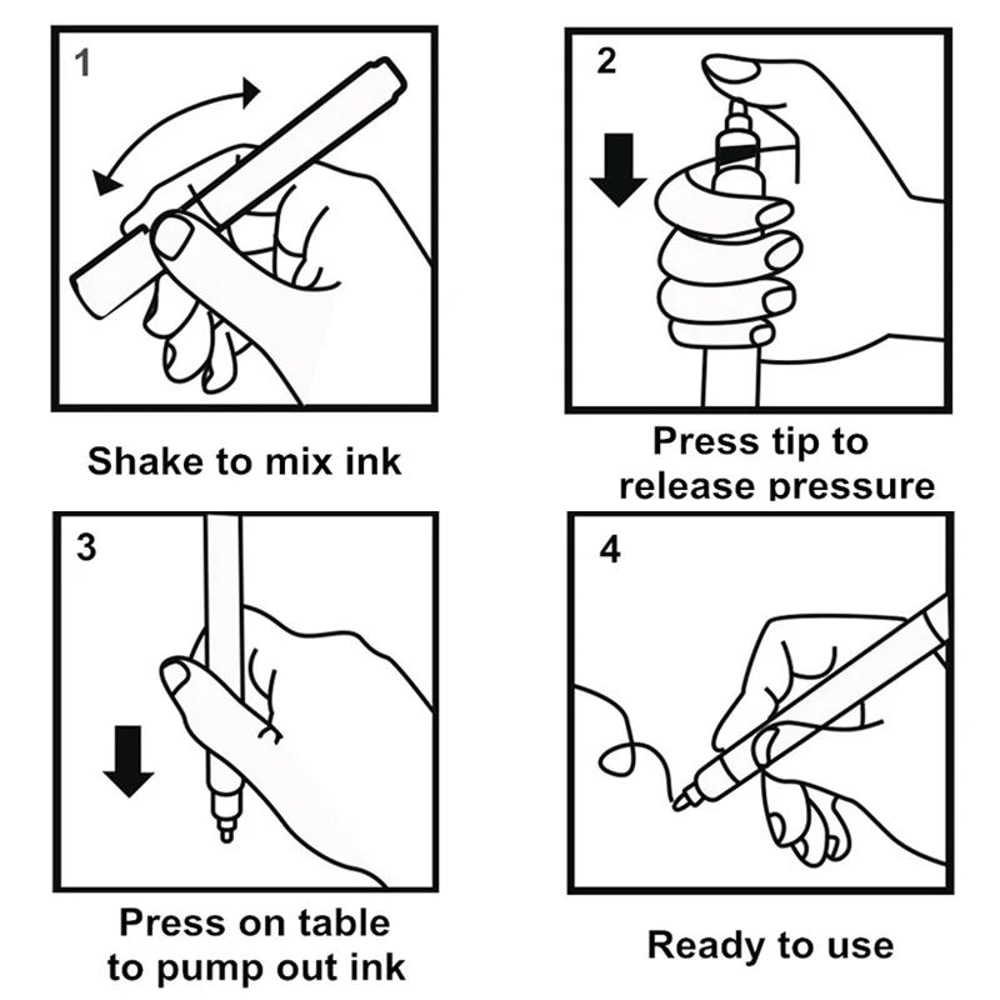 1

Shake to mix ink

2

Press tip to release pressure

3

Press on table to pump out ink

4

Ready to use