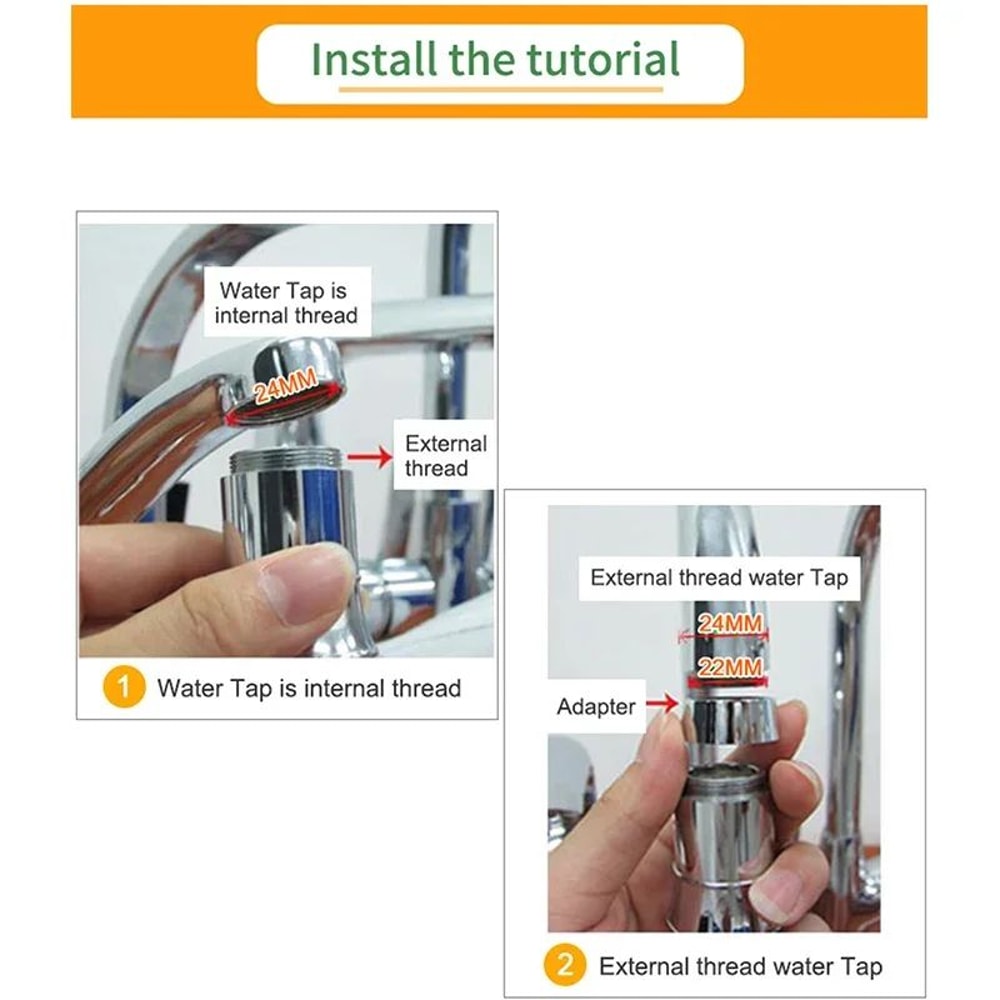 Install the tutorial

Water Tap is internal thread

24MM

External thread

1 Water Tap is internal thread

External thread water Tap

24MM

22MM

Adapter

2 External thread water Tap