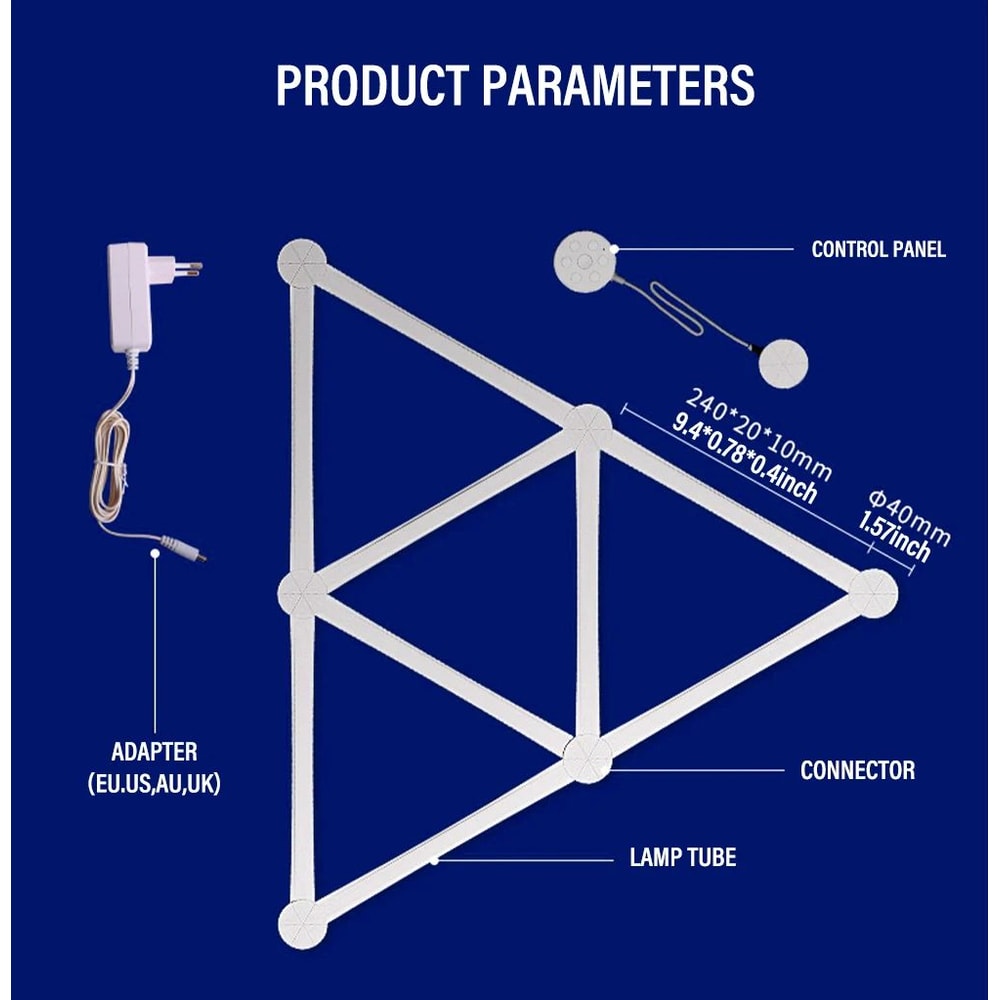 PRODUCT PARAMETERS

CONTROL PANEL

240*20*10mm
9.4*0.78*0.4inch

Φ40mm
1.57inch

ADAPTER
(EU.US,AU,UK)

CONNECTOR

LAMP TUBE