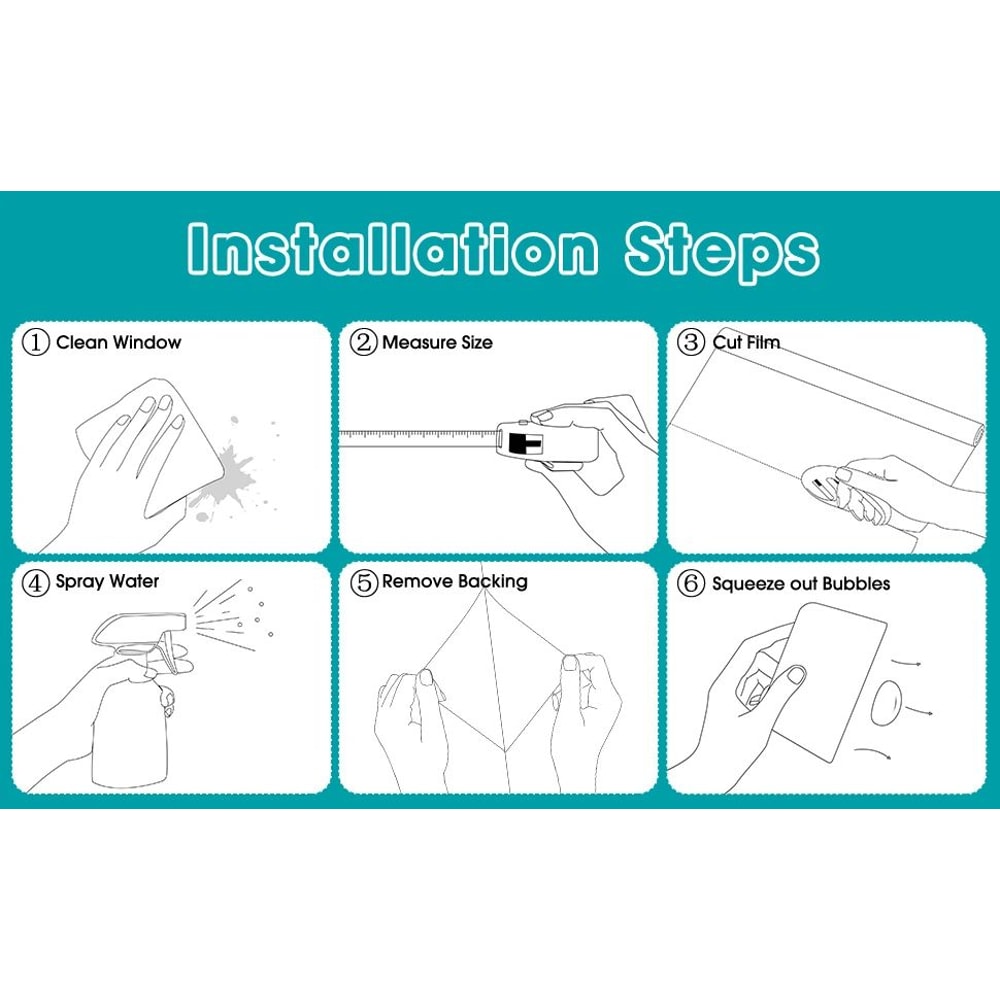 Installation Steps

① Clean Window

② Measure Size

③ Cut Film

④ Spray Water

⑤ Remove Backing

⑥ Squeeze out Bubbles