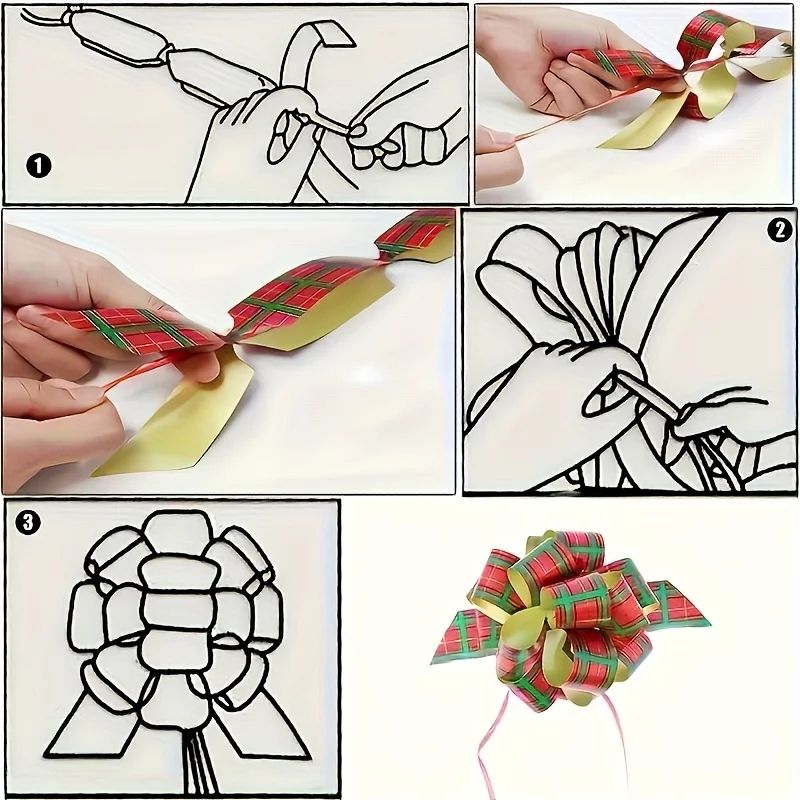 1

2

3