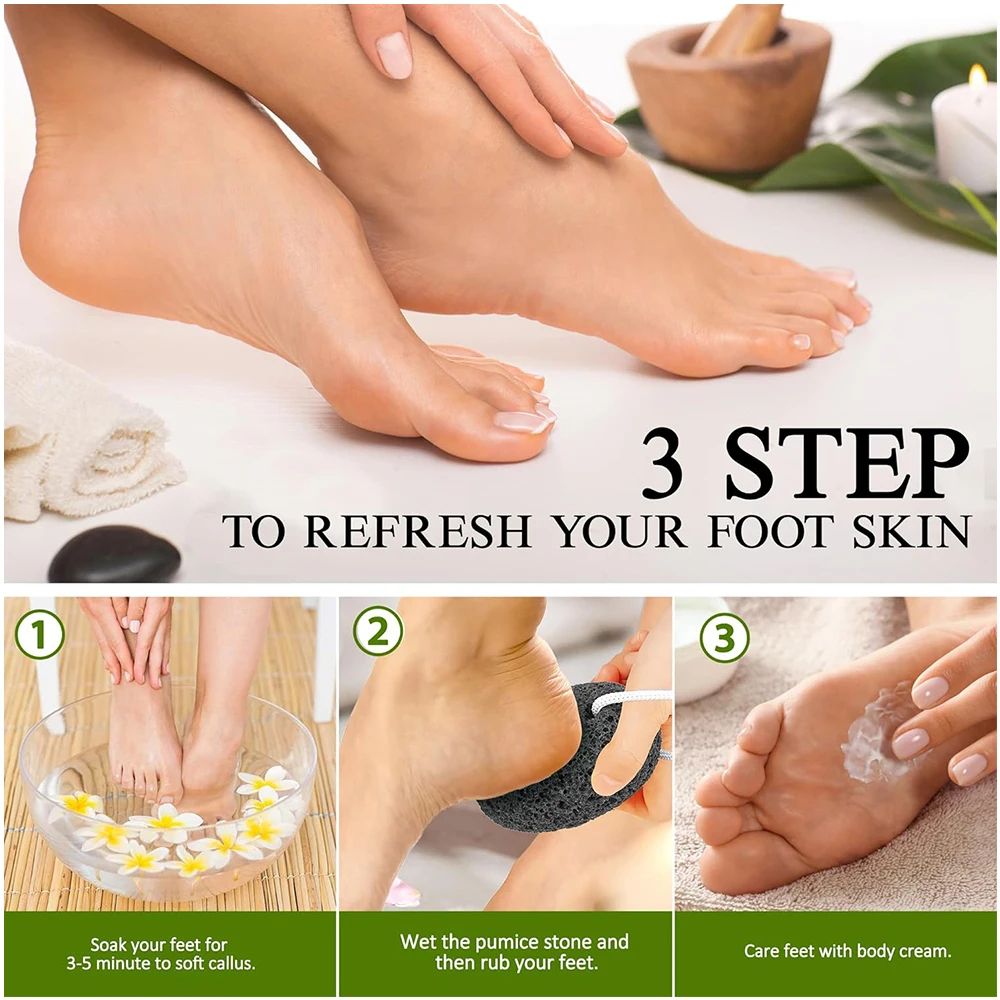 3 STEP
TO REFRESH YOUR FOOT SKIN

1

Soak your feet for 3-5 minute to soft callus.

2

Wet the pumice stone and then rub your feet.

3

Care feet with body cream.