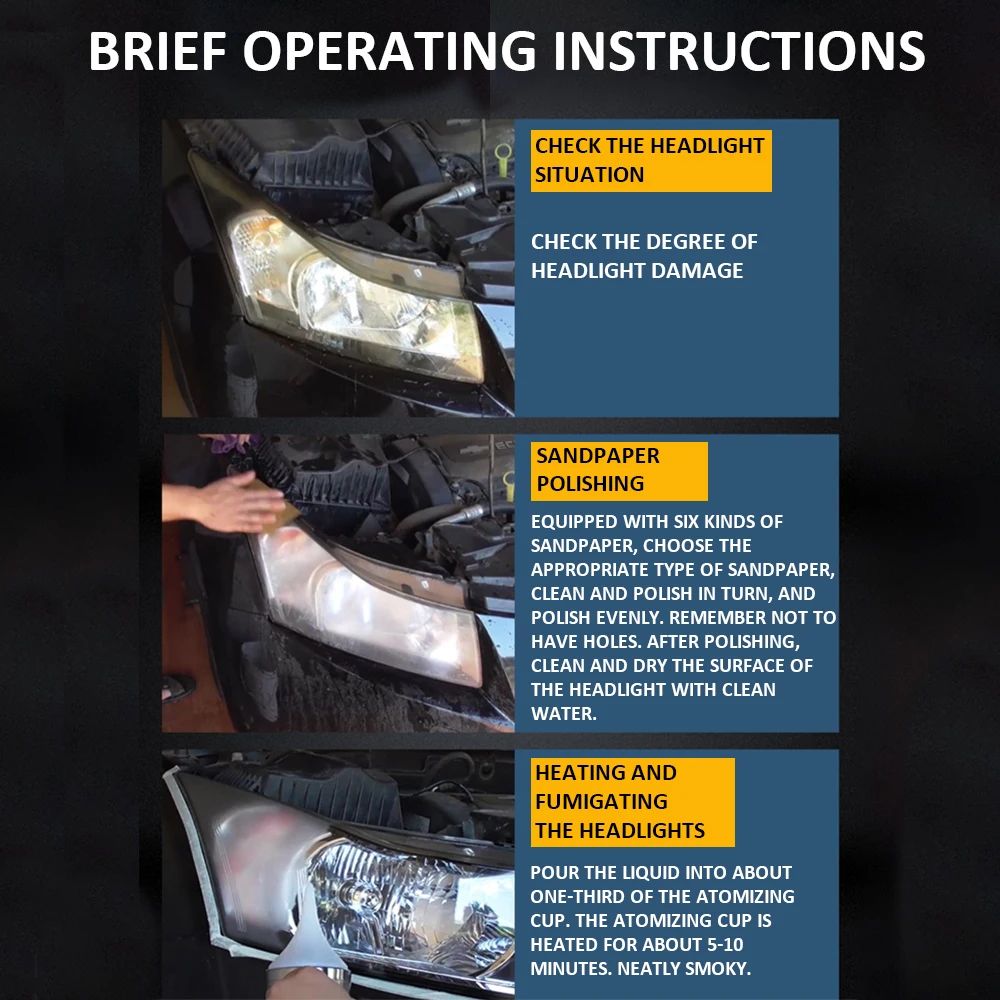 BRIEF OPERATING INSTRUCTIONS

CHECK THE HEADLIGHT SITUATION

CHECK THE DEGREE OF HEADLIGHT DAMAGE

SANDPAPER POLISHING

EQUIPPED WITH SIX KINDS OF SANDPAPER, CHOOSE THE APPROPRIATE TYPE OF SANDPAPER, CLEAN AND POLISH IN TURN, AND POLISH EVENLY. REMEMBER NOT TO HAVE HOLES. AFTER POLISHING, CLEAN AND DRY THE SURFACE OF THE HEADLIGHT WITH CLEAN WATER.

HEATING AND FUMIGATING THE HEADLIGHTS

POUR THE LIQUID INTO ABOUT ONE-THIRD OF THE ATOMIZING CUP. THE ATOMIZING CUP IS HEATED FOR ABOUT 5-10 MINUTES. NEATLY SMOKY.