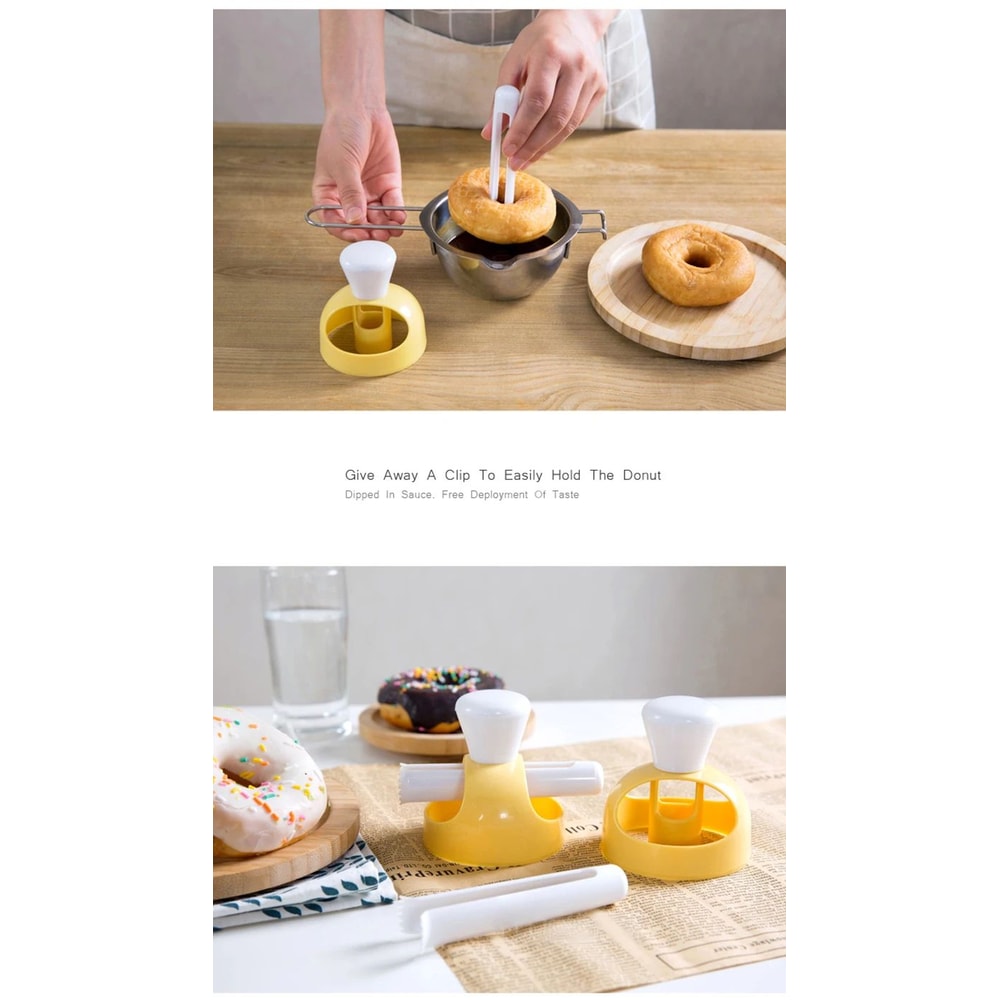 Give Away A Clip To Easily Hold The Donut

Dipped In Sauce. Free Deployment Of Taste