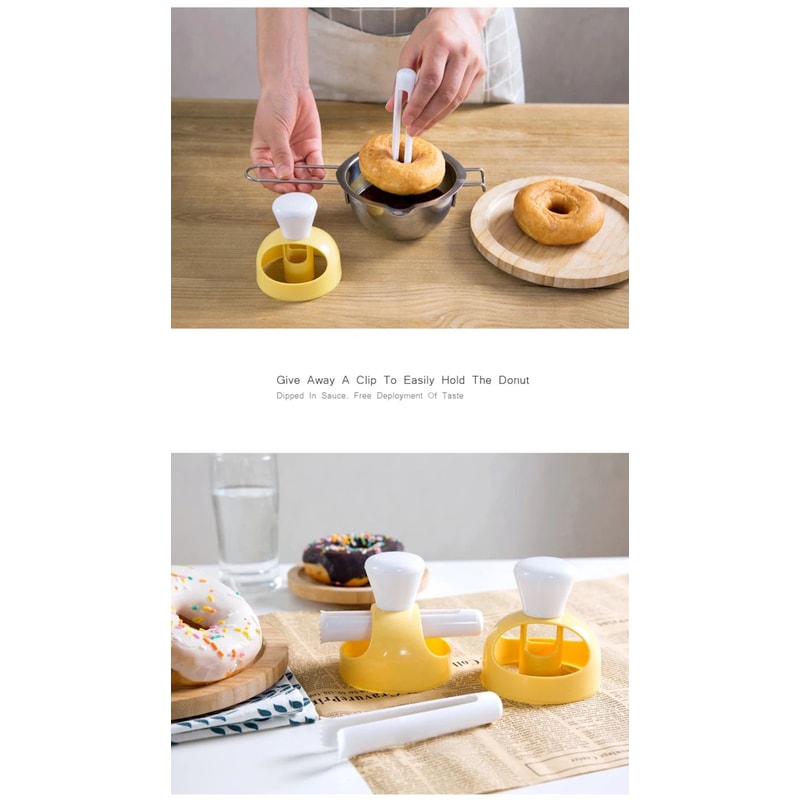 Give Away A Clip To Easily Hold The Donut

Dipped In Sauce. Free Deployment Of Taste