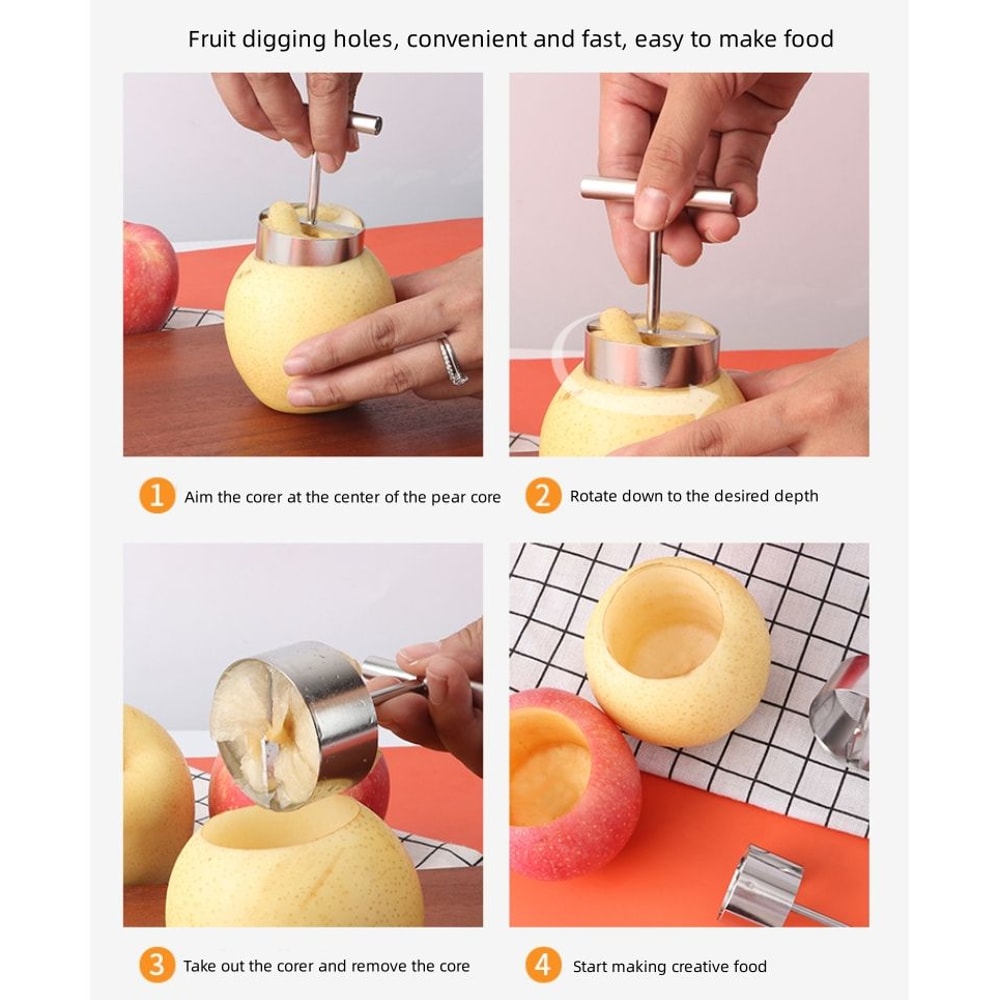 Fruit digging holes, convenient and fast, easy to make food

1 Aim the corer at the center of the pear core

2 Rotate down to the desired depth

3 Take out the corer and remove the core

4 Start making creative food