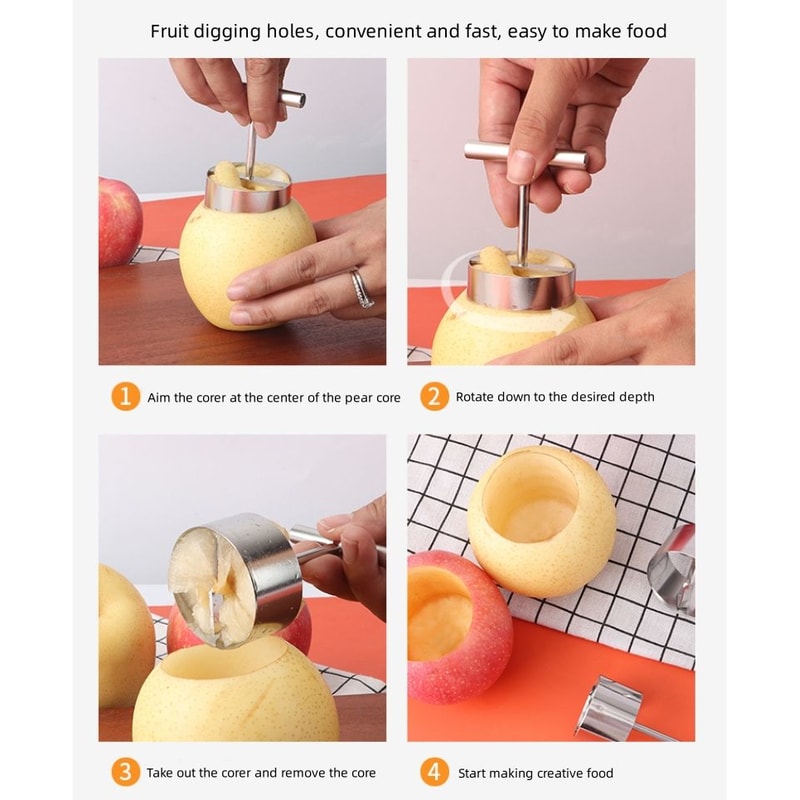 Fruit digging holes, convenient and fast, easy to make food

1 Aim the corer at the center of the pear core

2 Rotate down to the desired depth

3 Take out the corer and remove the core

4 Start making creative food