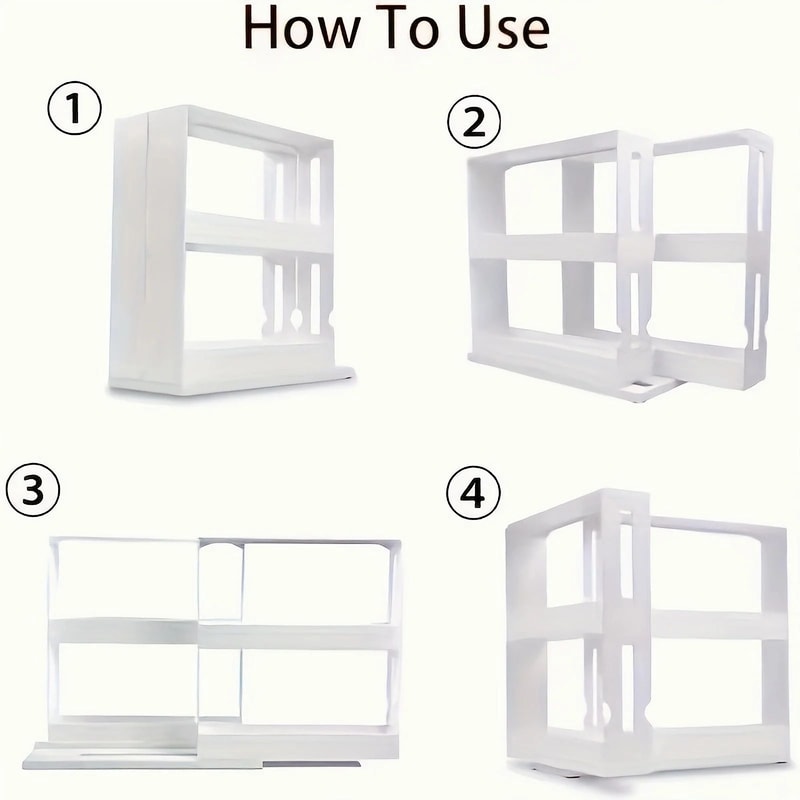 How To Use

①

②

③

④