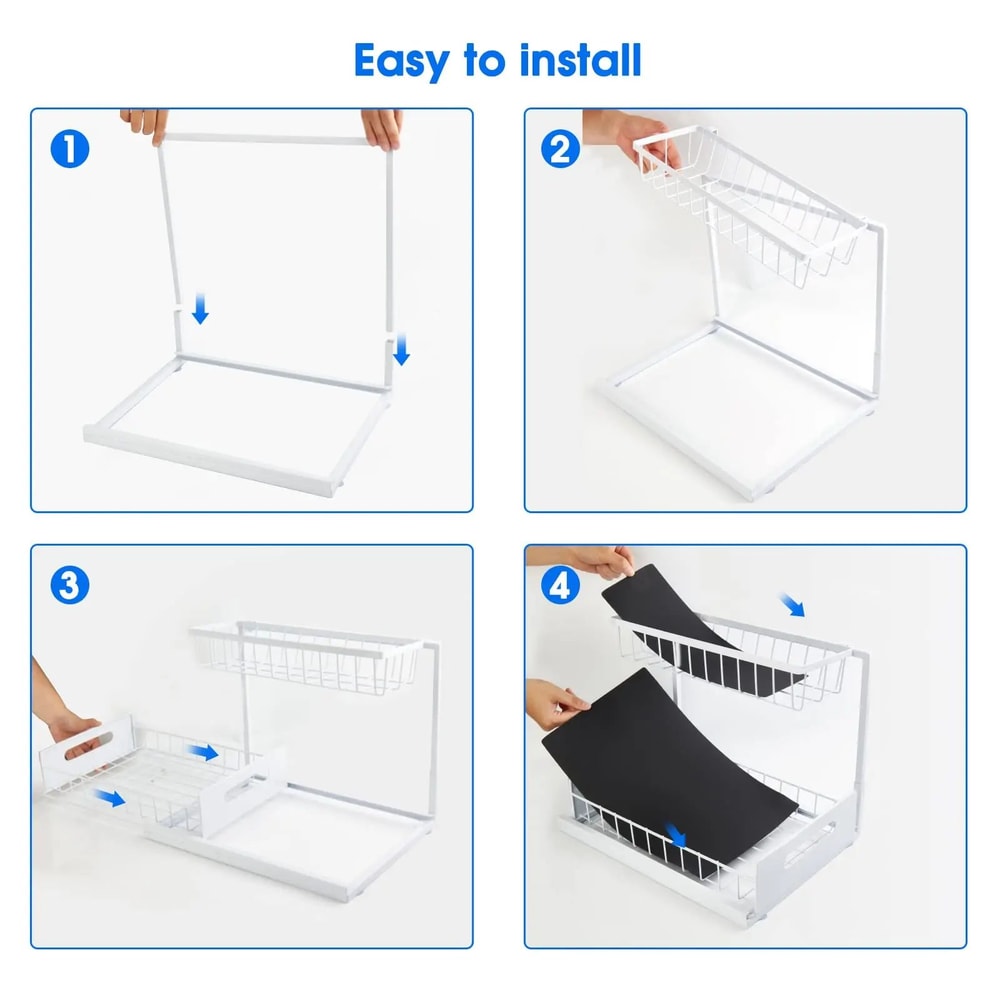 Easy to install

1

2

3

4