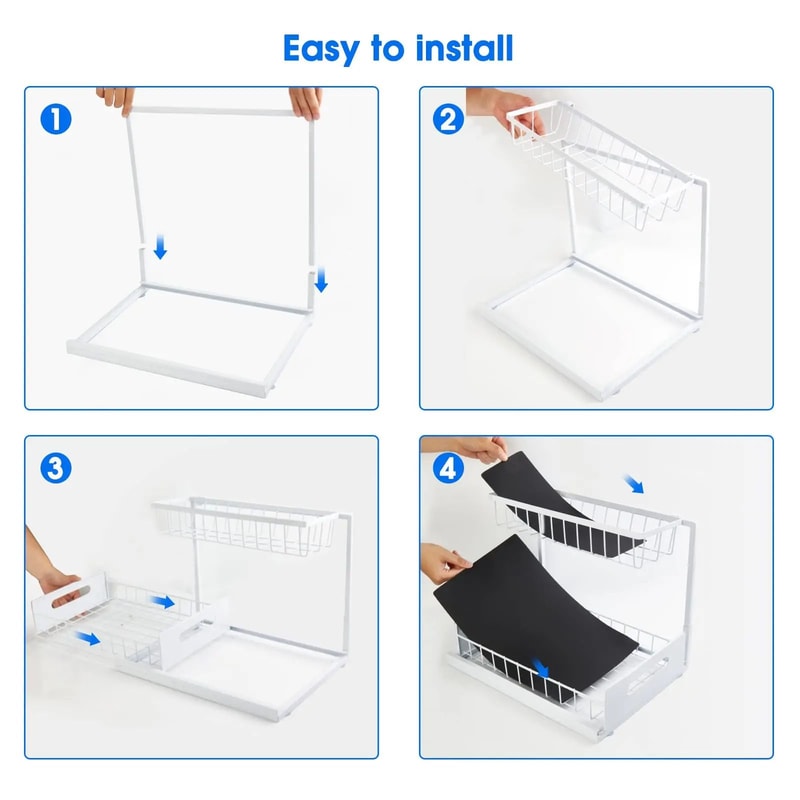 Easy to install

1

2

3

4