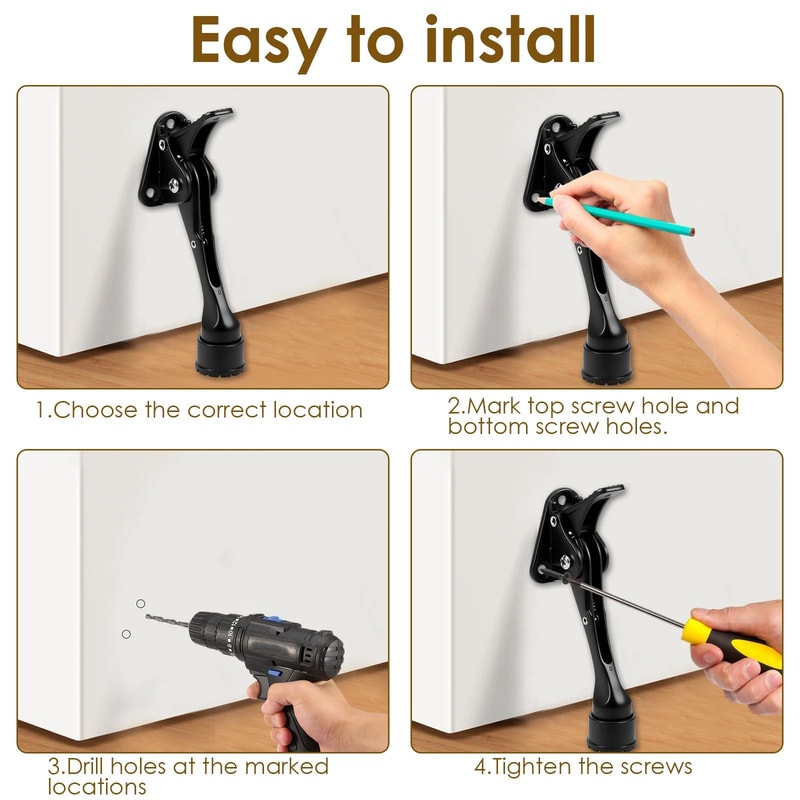 Easy to install

1.Choose the correct location

2.Mark top screw hole and bottom screw holes.

3.Drill holes at the marked locations

4.Tighten the screws