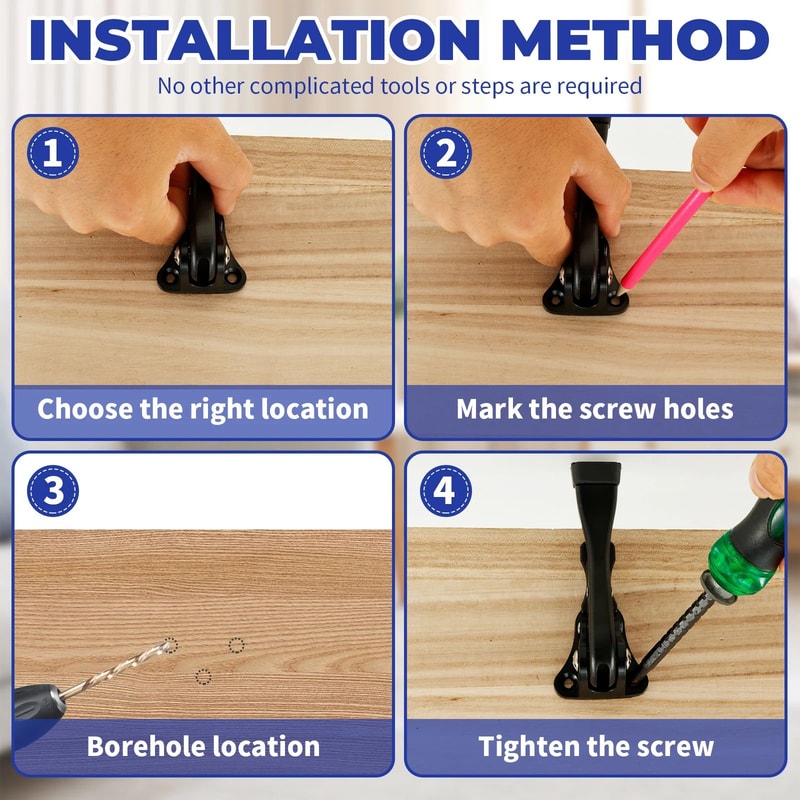 INSTALLATION METHOD

No other complicated tools or steps are required

1

Choose the right location

2

Mark the screw holes

3

Borehole location

4

Tighten the screw