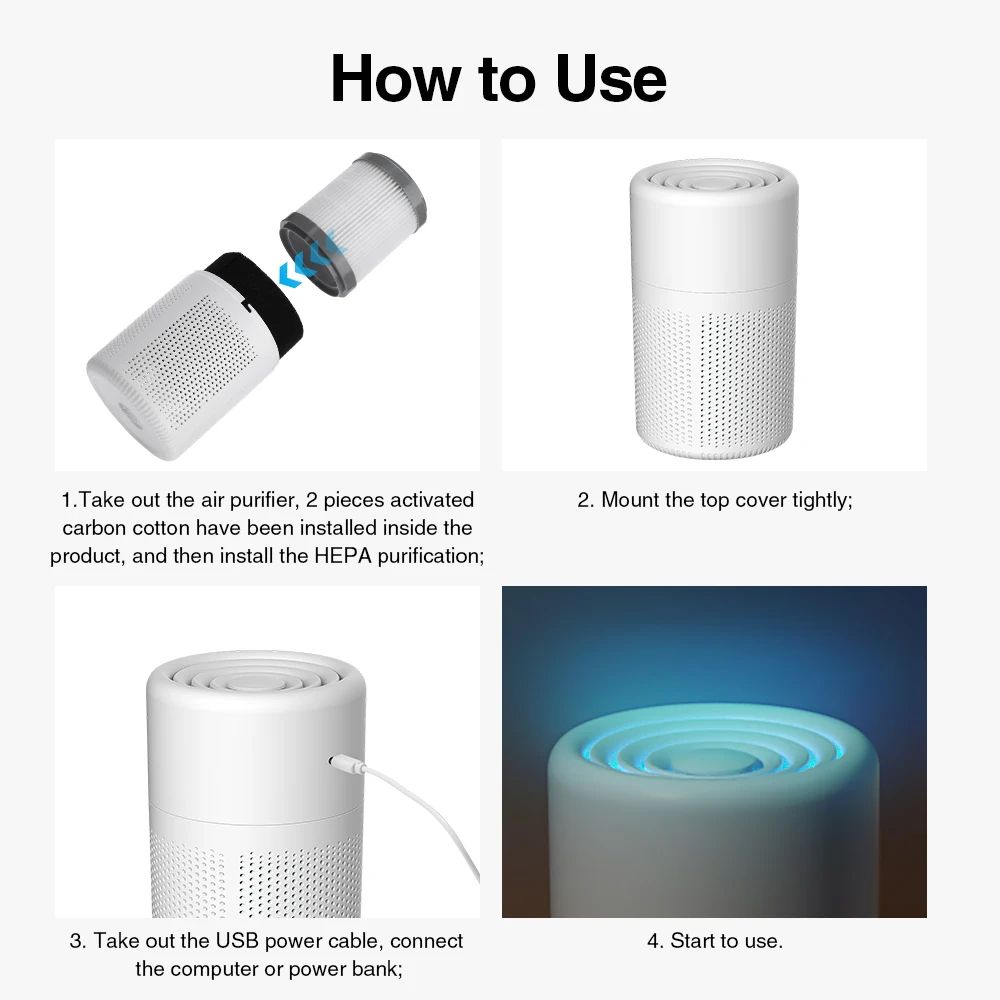 How to Use

1.Take out the air purifier, 2 pieces activated carbon cotton have been installed inside the product, and then install the HEPA purification;

2. Mount the top cover tightly;

3. Take out the USB power cable, connect the computer or power bank;

4. Start to use.