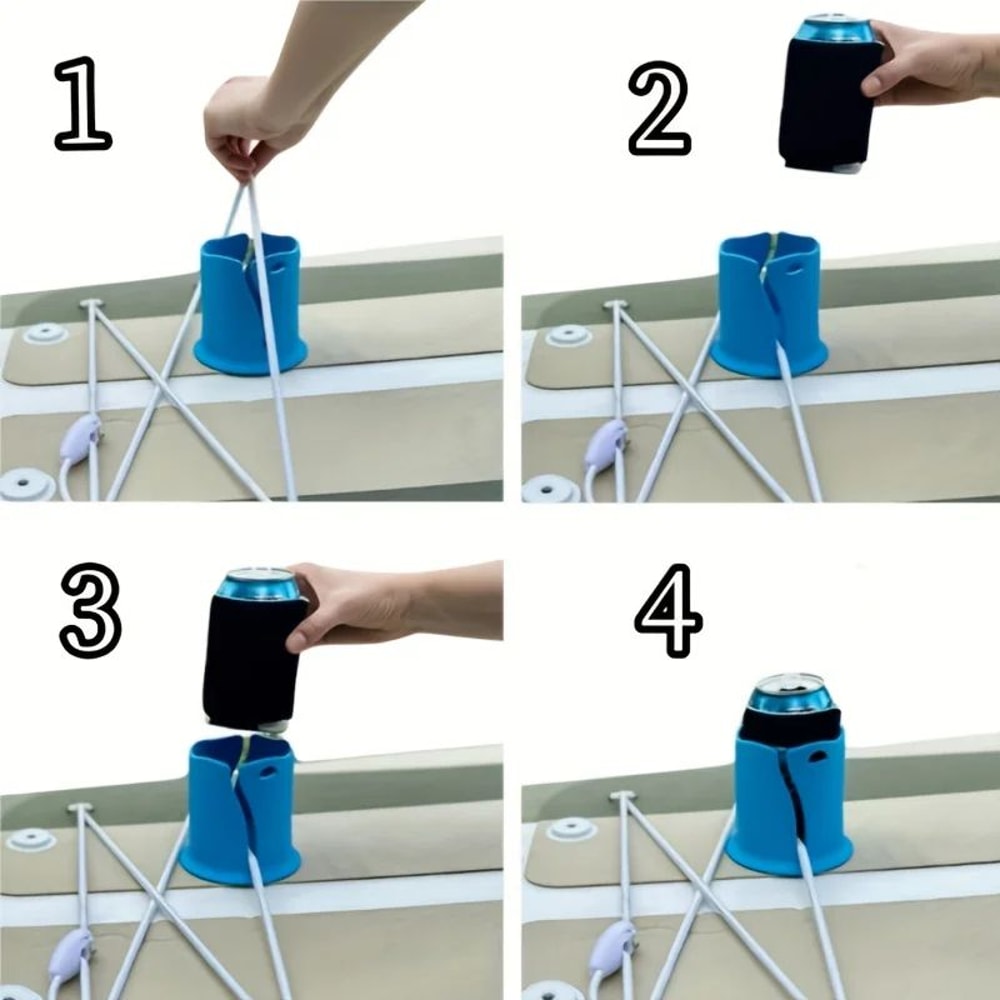 1

2

3

4