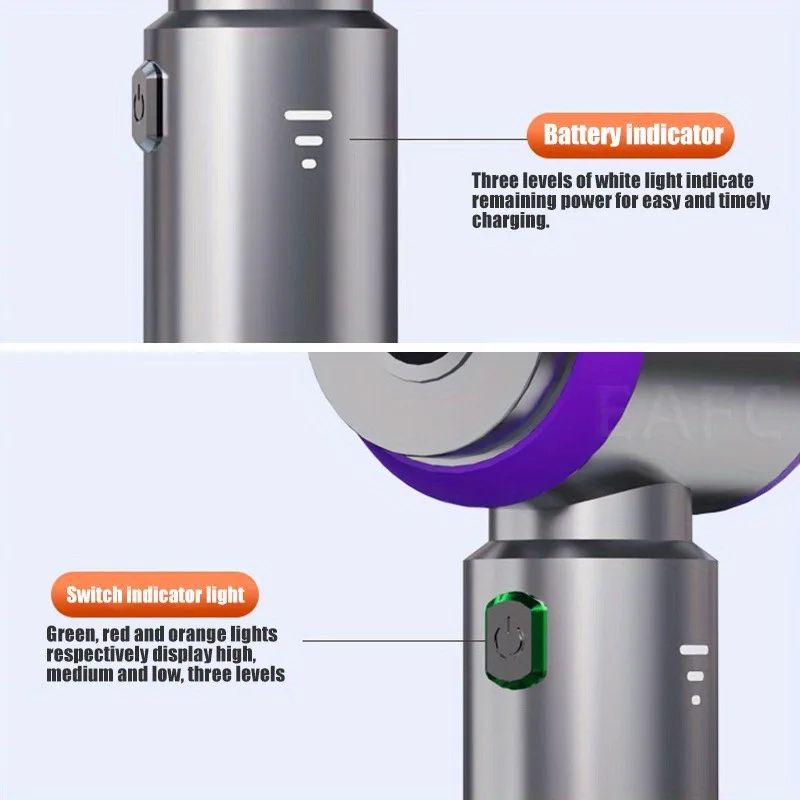 Battery indicator

Three levels of white light indicate remaining power for easy and timely charging.

Switch indicator light

Green, red and orange lights respectively display high, medium and low, three levels