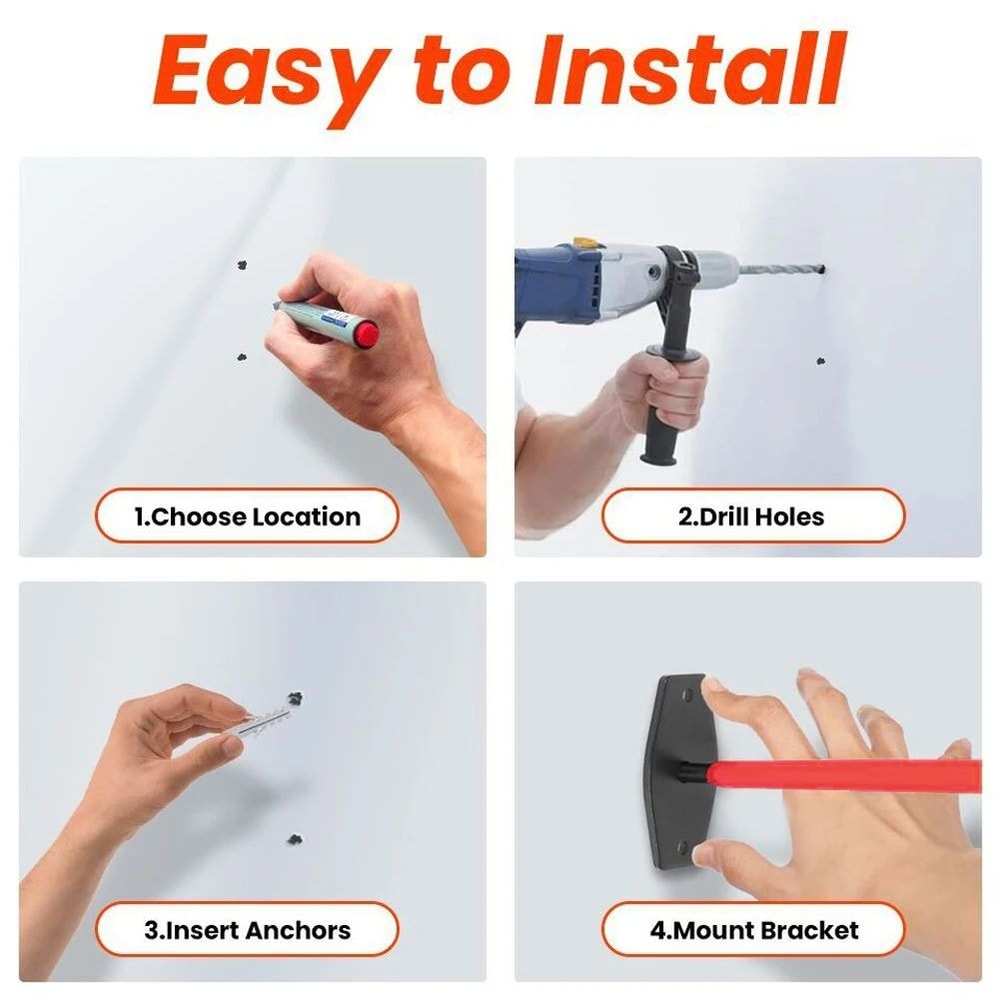 Easy to Install

1.Choose Location

2.Drill Holes

3.Insert Anchors

4.Mount Bracket