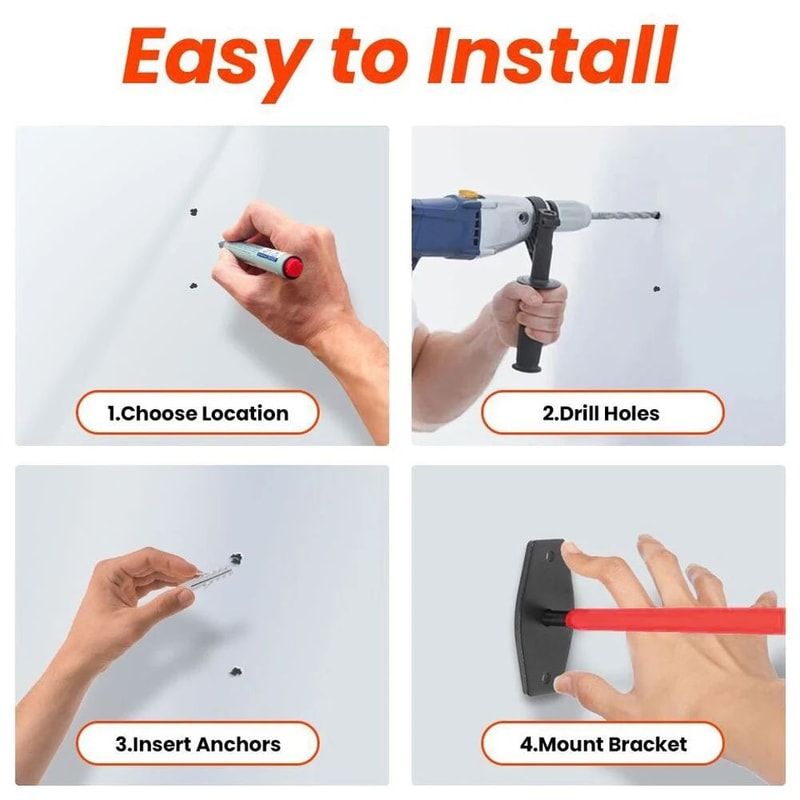 Easy to Install

1.Choose Location

2.Drill Holes

3.Insert Anchors

4.Mount Bracket