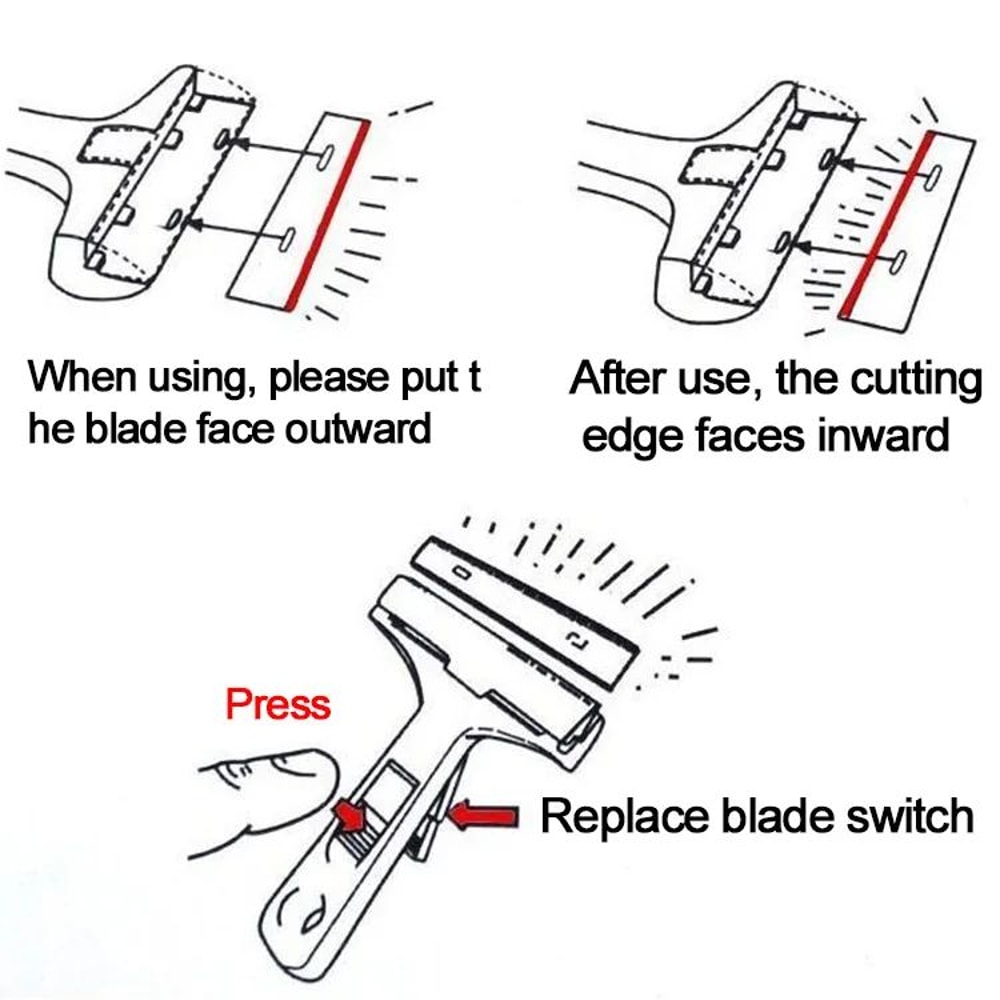 When using, please put t he blade face outward

After use, the cutting edge faces inward

Press

Replace blade switch