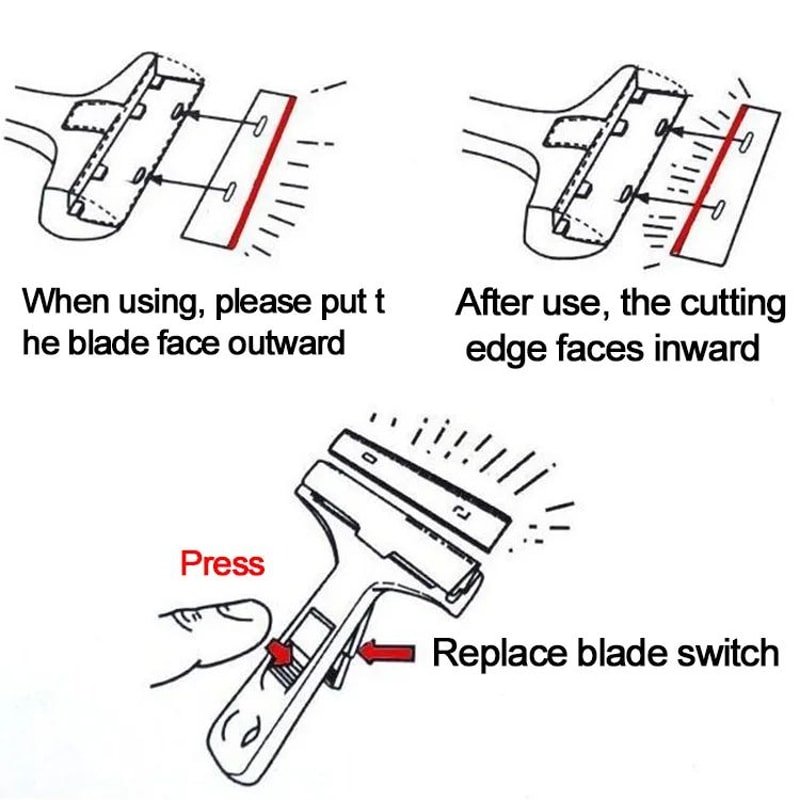 When using, please put t he blade face outward

After use, the cutting edge faces inward

Press

Replace blade switch