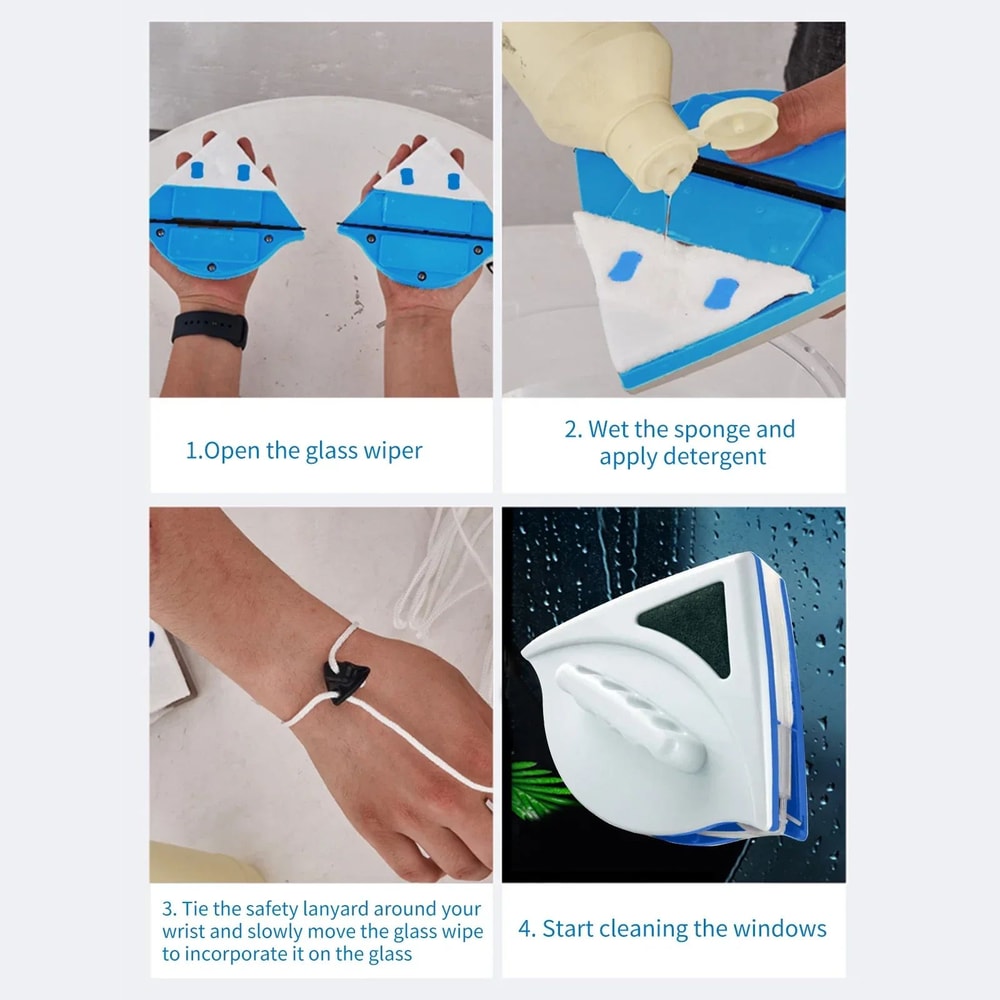 1.Open the glass wiper

2. Wet the sponge and apply detergent

3. Tie the safety lanyard around your wrist and slowly move the glass wipe to incorporate it on the glass

4. Start cleaning the windows