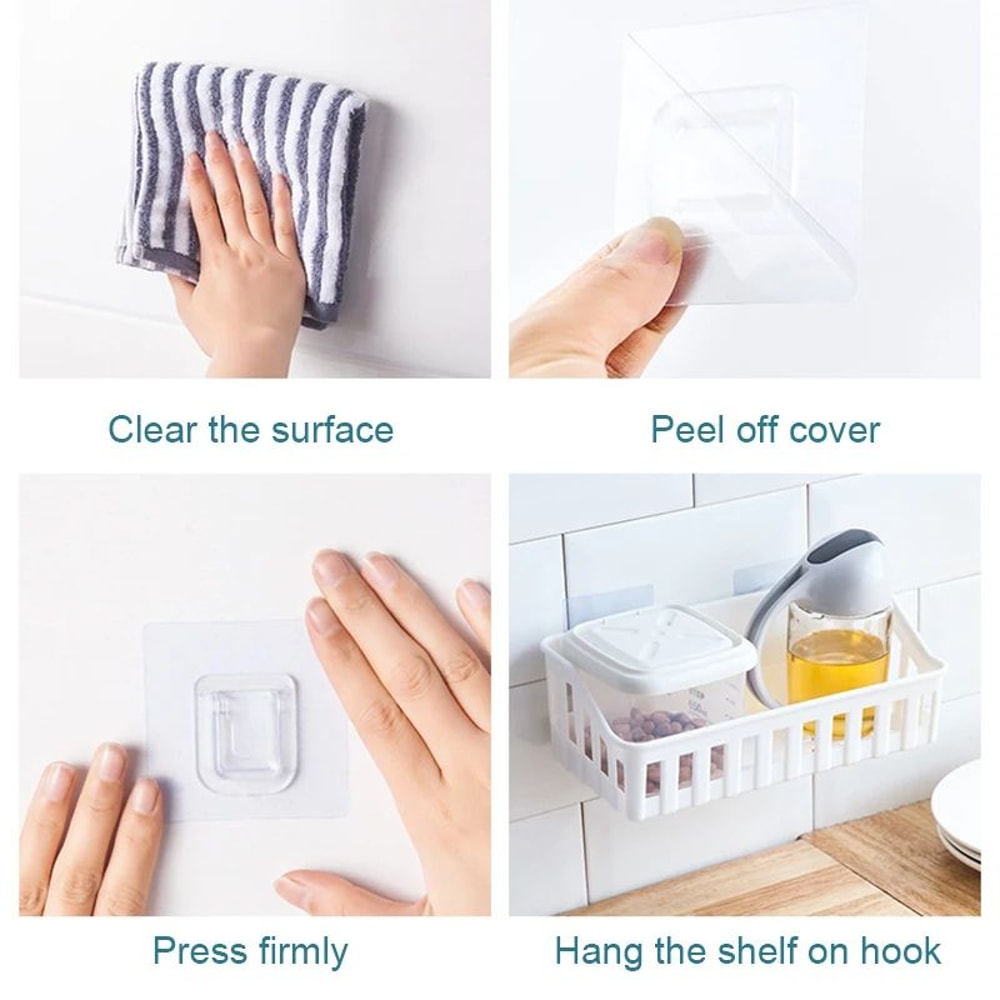 Clear the surface

Peel off cover

Press firmly

Hang the shelf on hook