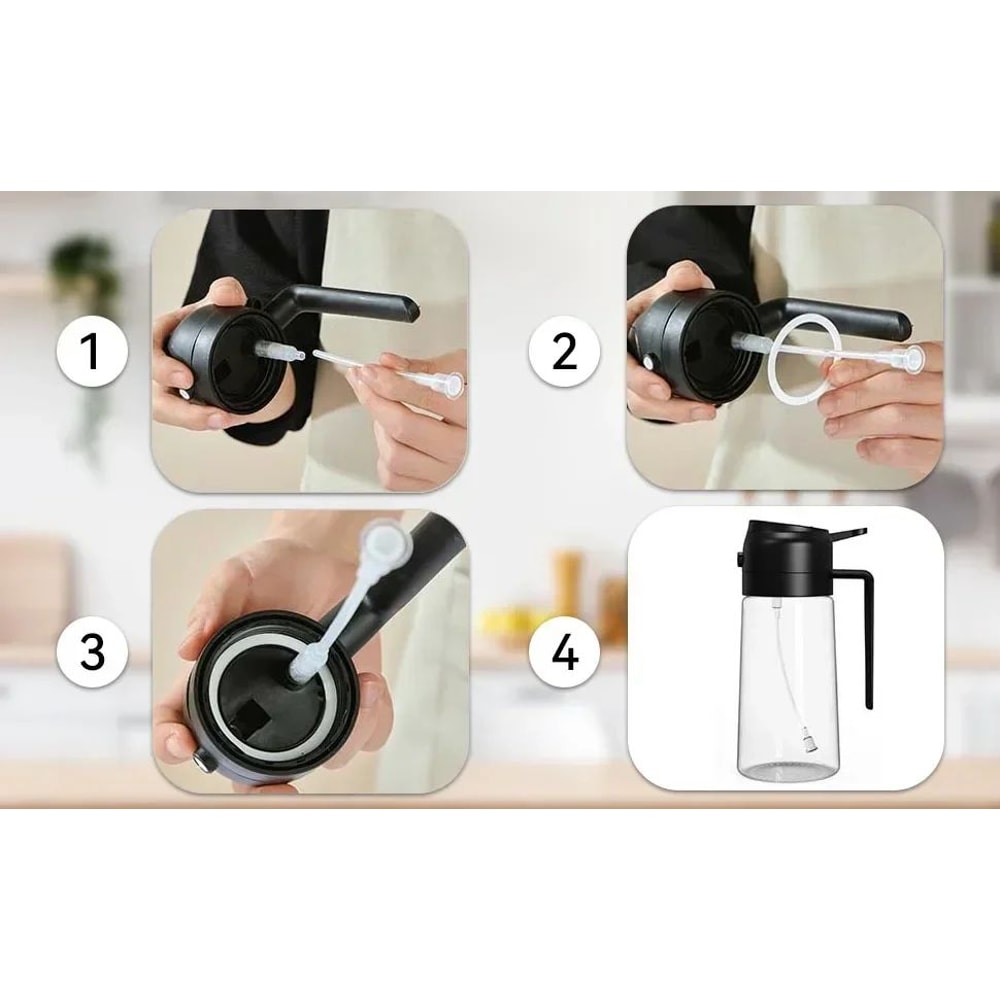 1

2

3

4