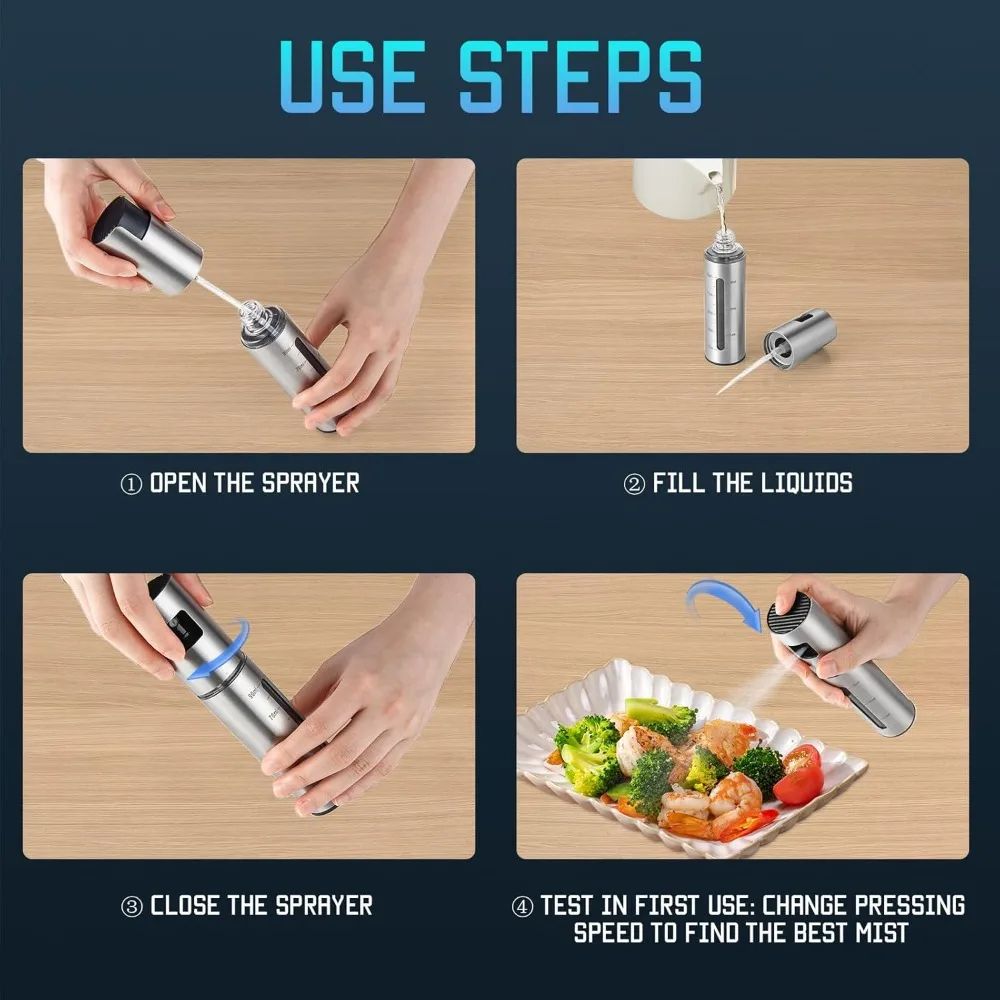 USE STEPS

① OPEN THE SPRAYER

② FILL THE LIQUIDS

③ CLOSE THE SPRAYER

④ TEST IN FIRST USE: CHANGE PRESSING SPEED TO FIND THE BEST MIST