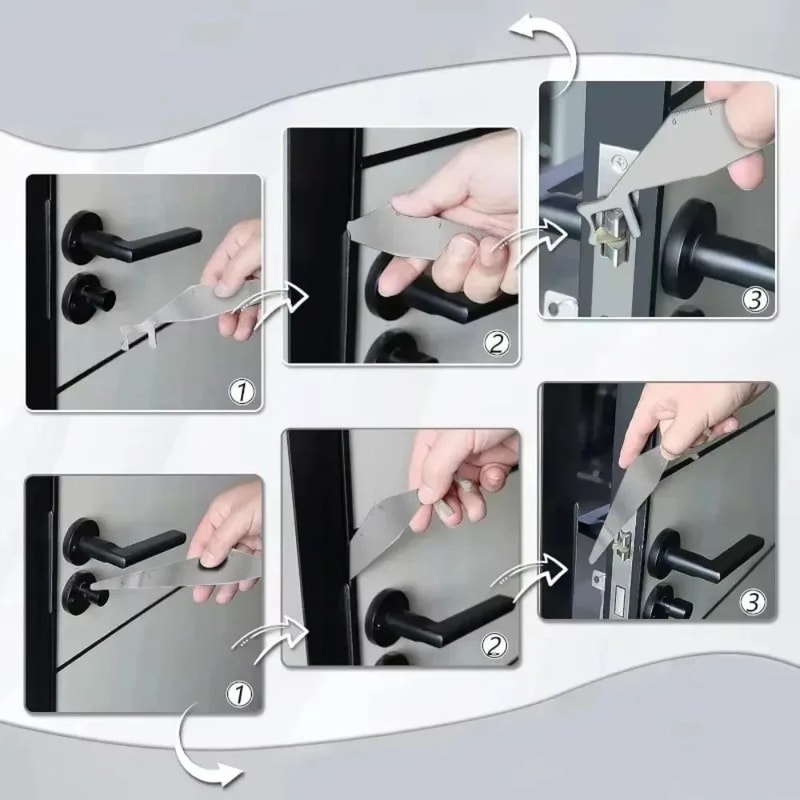 1
2
3
1
2
3