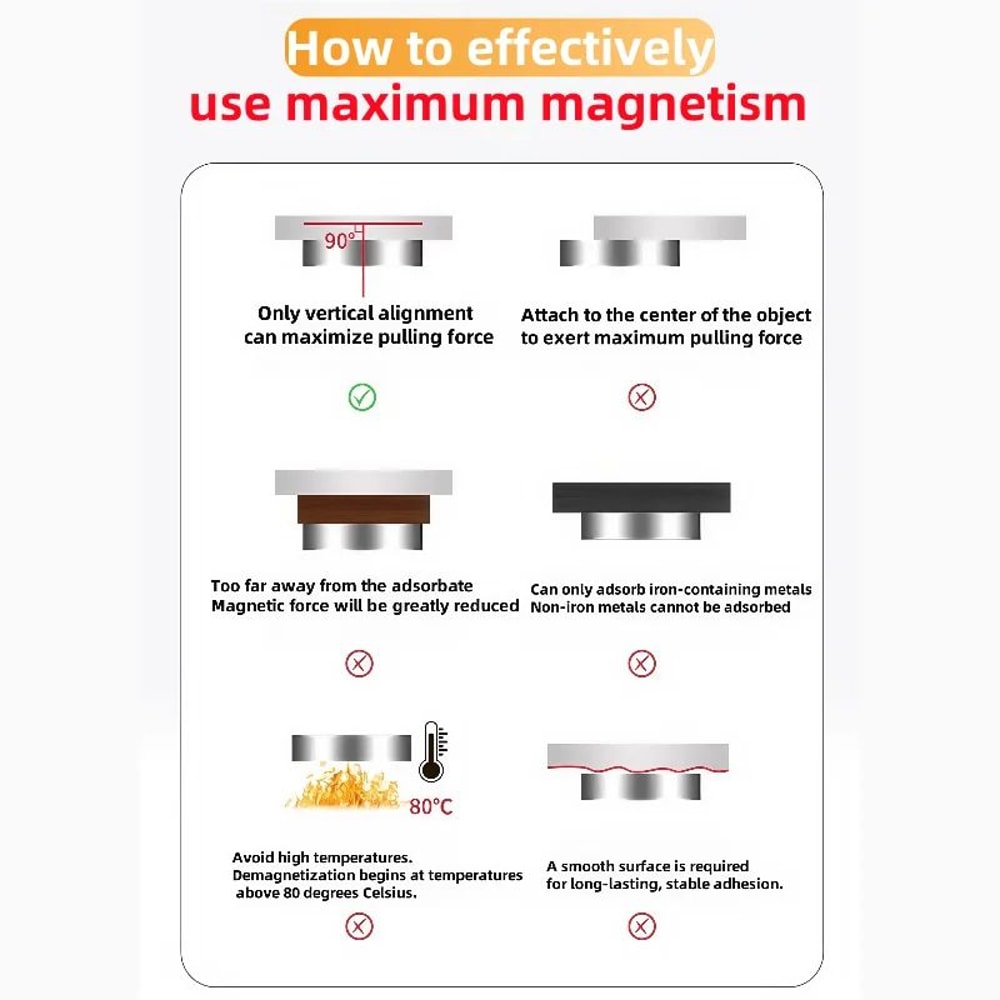 How to effectively
use maximum magnetism

90°

Only vertical alignment can maximize pulling force

Attach to the center of the object to exert maximum pulling force

Too far away from the adsorbate Magnetic force will be greatly reduced

Can only adsorb iron-containing metals Non-iron metals cannot be adsorbed

80°C

Avoid high temperatures. Demagnetization begins at temperatures above 80 degrees Celsius.

A smooth surface is required for long-lasting, stable adhesion.