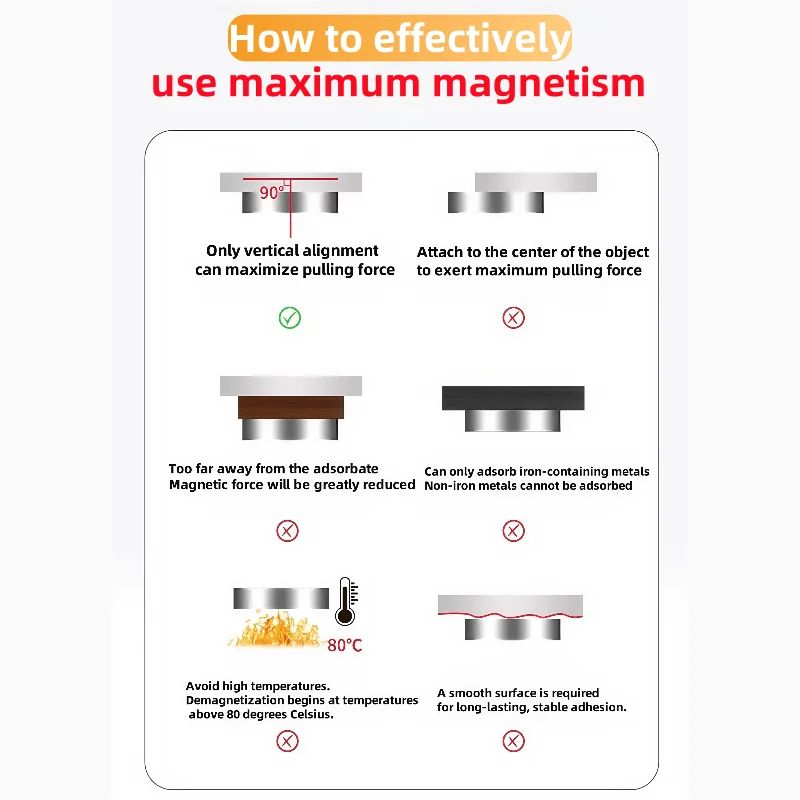 How to effectively
use maximum magnetism

90°

Only vertical alignment can maximize pulling force

Attach to the center of the object to exert maximum pulling force

Too far away from the adsorbate Magnetic force will be greatly reduced

Can only adsorb iron-containing metals Non-iron metals cannot be adsorbed

80°C

Avoid high temperatures. Demagnetization begins at temperatures above 80 degrees Celsius.

A smooth surface is required for long-lasting, stable adhesion.