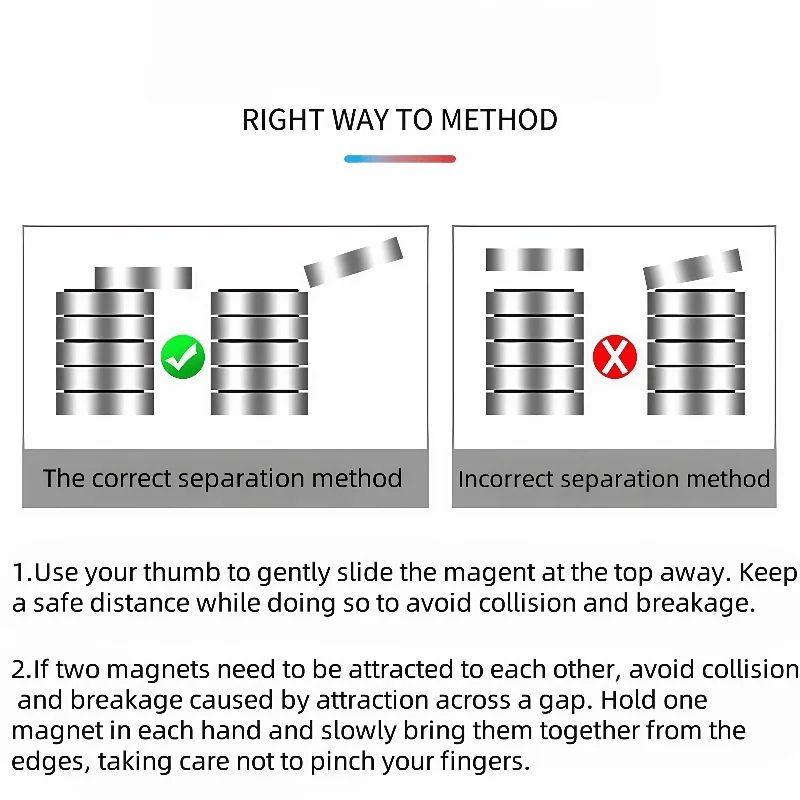 RIGHT WAY TO METHOD

The correct separation method

Incorrect separation method

1.Use your thumb to gently slide the magent at the top away. Keep a safe distance while doing so to avoid collision and breakage.

2.If two magnets need to be attracted to each other, avoid collision and breakage caused by attraction across a gap. Hold one magnet in each hand and slowly bring them together from the edges, taking care not to pinch your fingers.