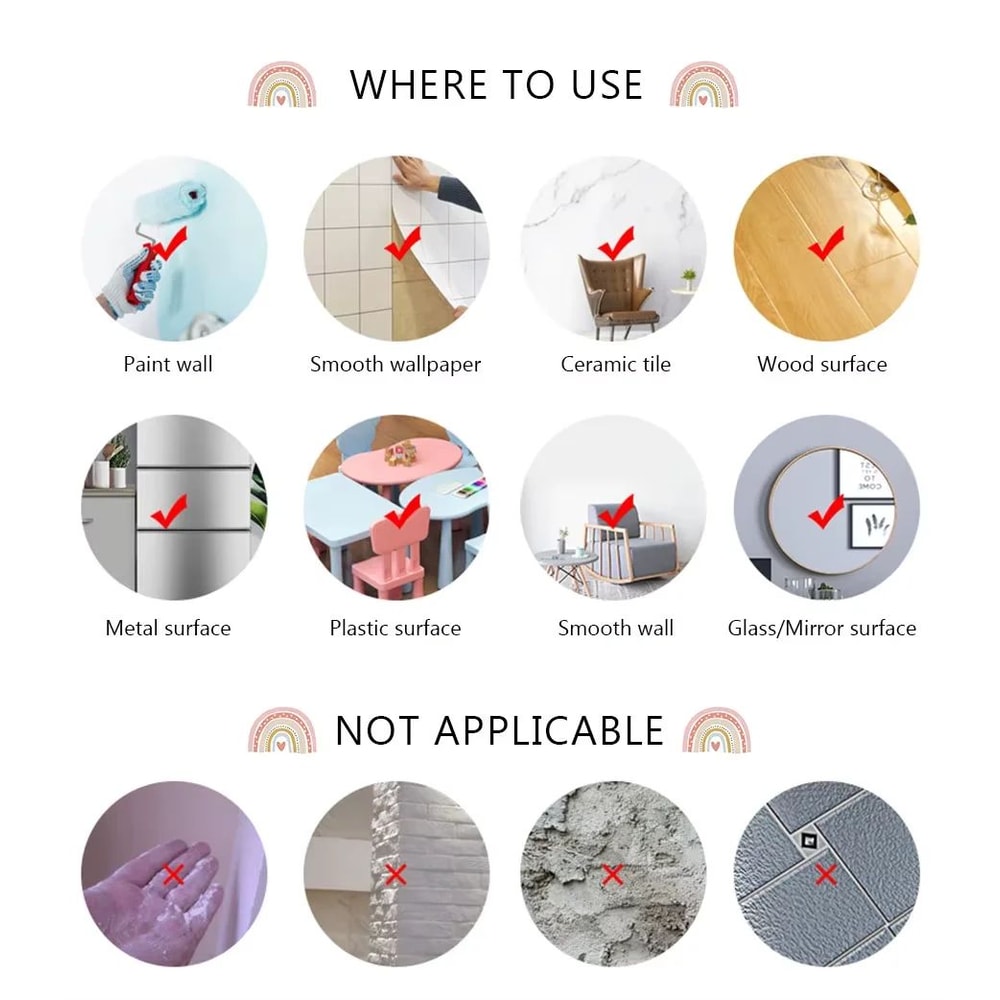 WHERE TO USE

Paint wall
Smooth wallpaper
Ceramic tile
Wood surface

Metal surface
Plastic surface
Smooth wall
Glass/Mirror surface

NOT APPLICABLE