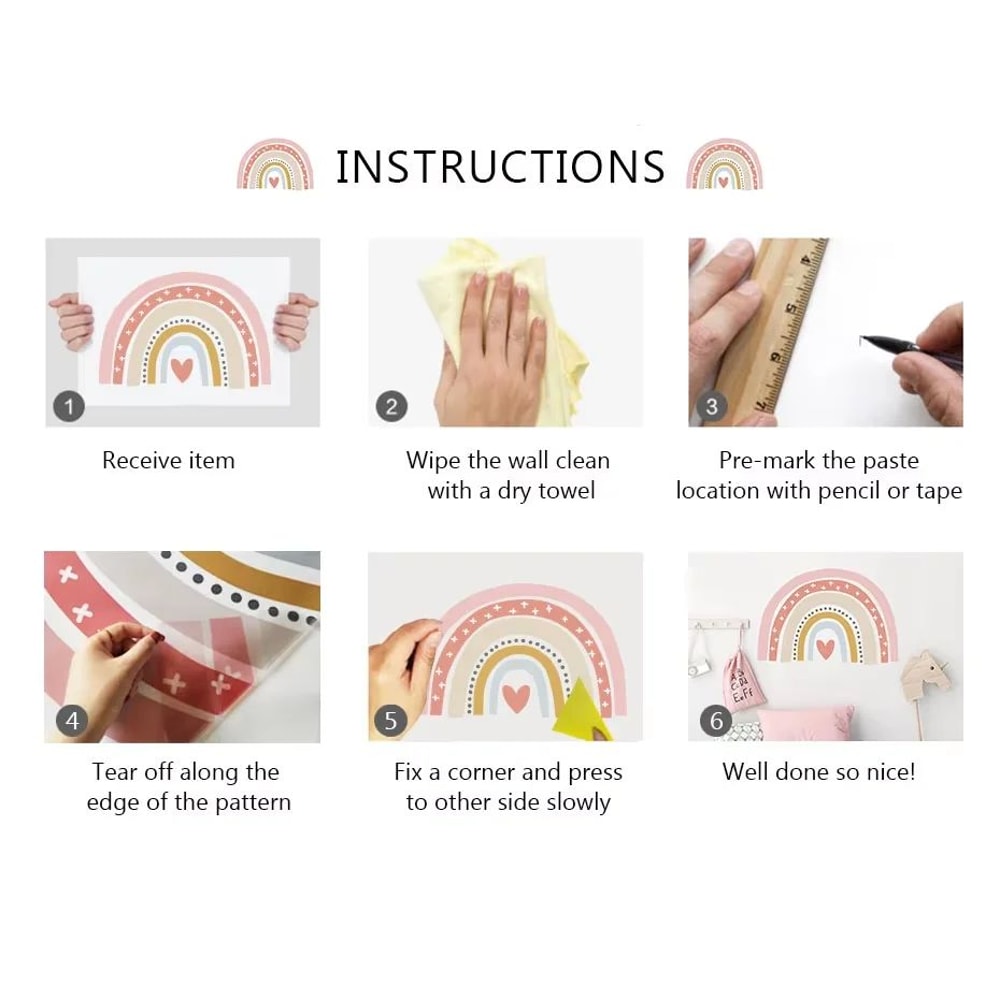 INSTRUCTIONS

1

Receive item

2

Wipe the wall clean with a dry towel

3

Pre-mark the paste location with pencil or tape

4

Tear off along the edge of the pattern

5

Fix a corner and press to other side slowly

6

Well done so nice!