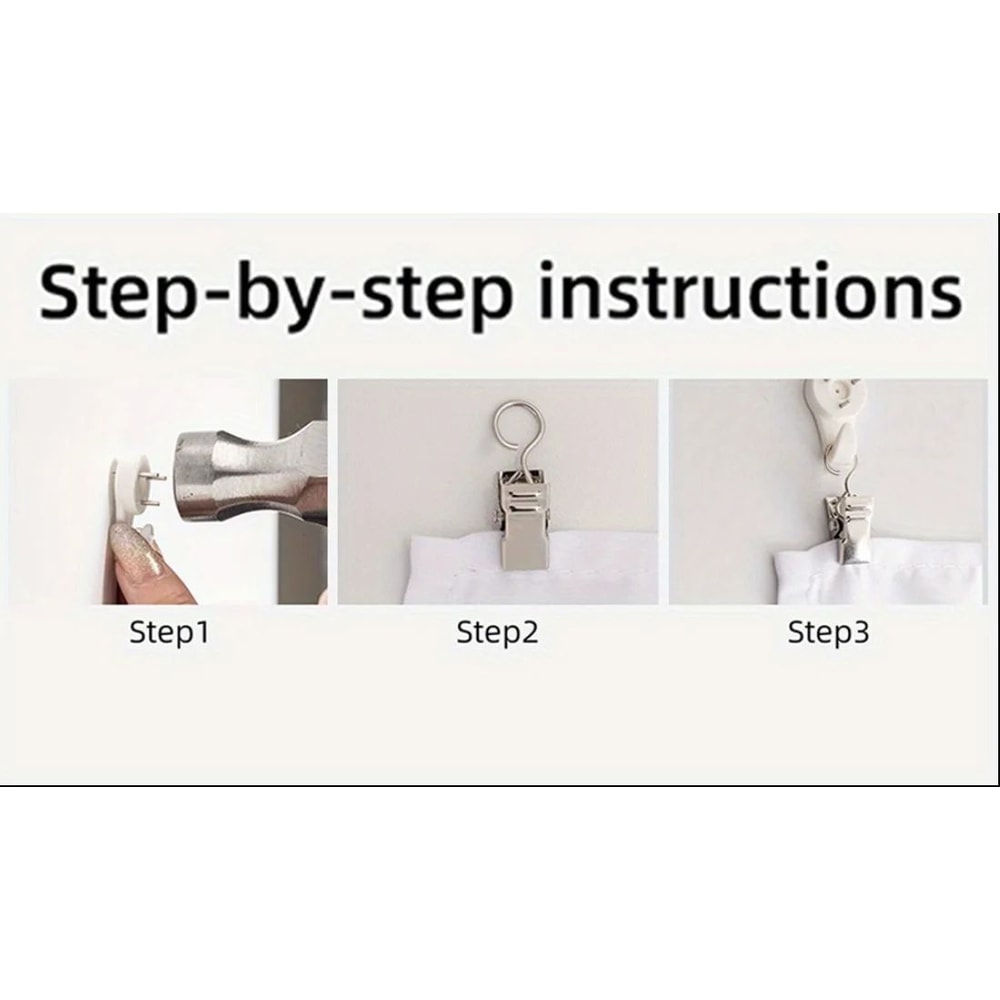 Step-by-step instructions

Step1

Step2

Step3