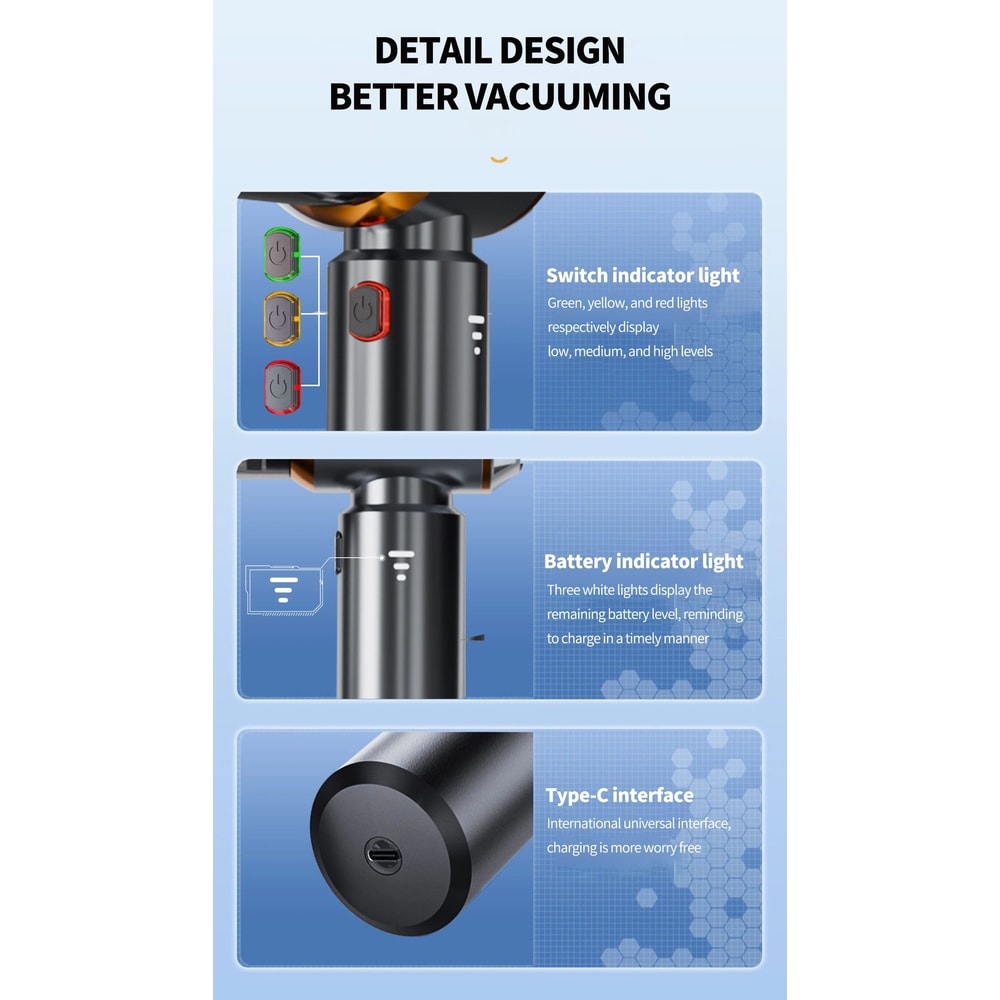 DETAIL DESIGN
BETTER VACUUMING

Switch indicator light
Green, yellow, and red lights respectively display low, medium, and high levels

Battery indicator light
Three white lights display the remaining battery level, reminding to charge in a timely manner

Type-C interface
International universal interface, charging is more worry free